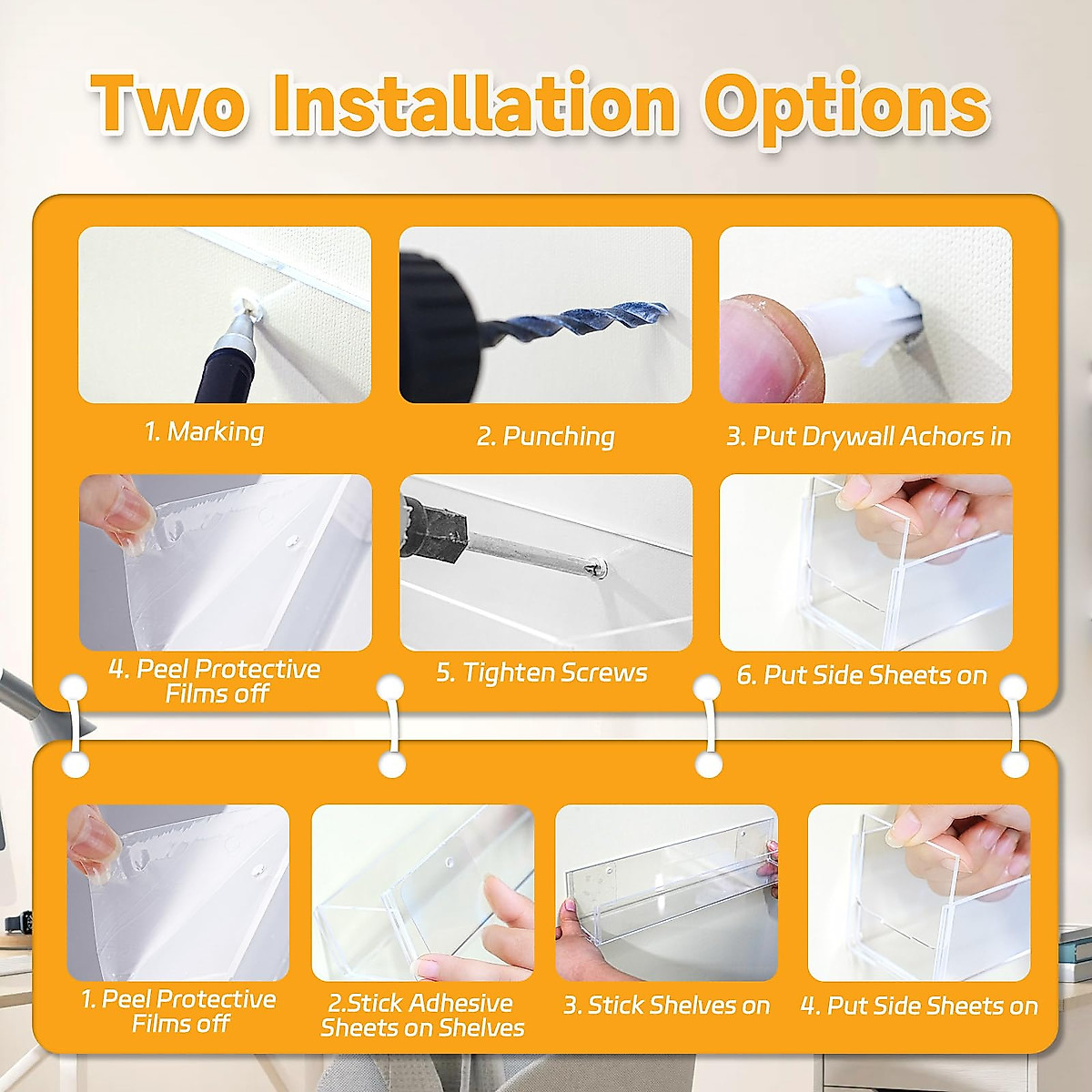 Two Installation Options

1. Marking

2. Punching

3. Put Drywall Achors in

4. Peel Protective Films off

5. Tighten Screws

6. Put Side Sheets on

1. Peel Protective Films off

2.Stick Adhesive Sheets on Shelves

3. Stick Shelves on

4. Put Side Sheets on