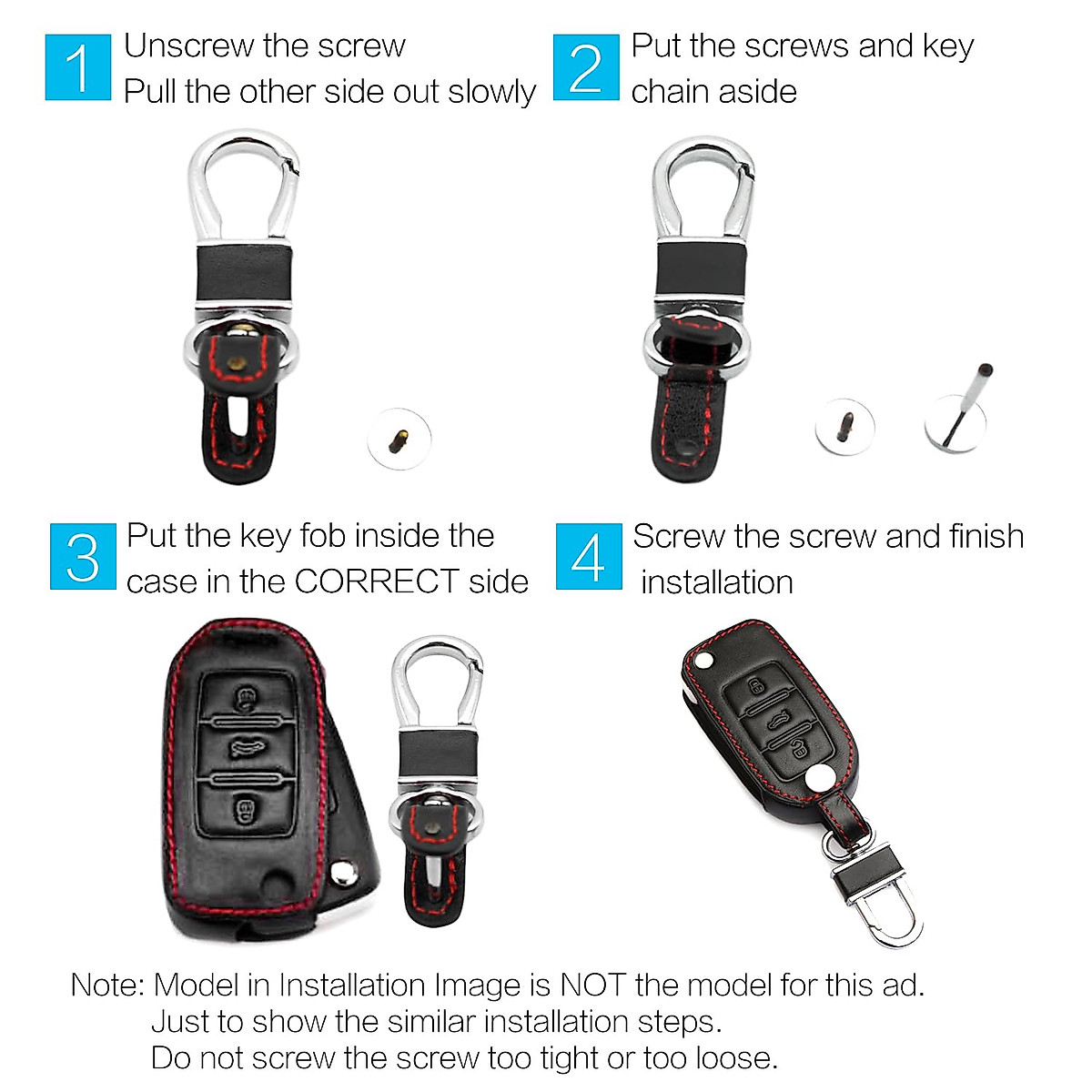 1 Unscrew the screw
Pull the other side out slowly

2 Put the screws and key chain aside

3 Put the key fob inside the case in the CORRECT side

4 Screw the screw and finish installation

Note: Model in Installation Image is NOT the model for this ad.
Just to show the similar installation steps.
Do not screw the screw too tight or too loose.