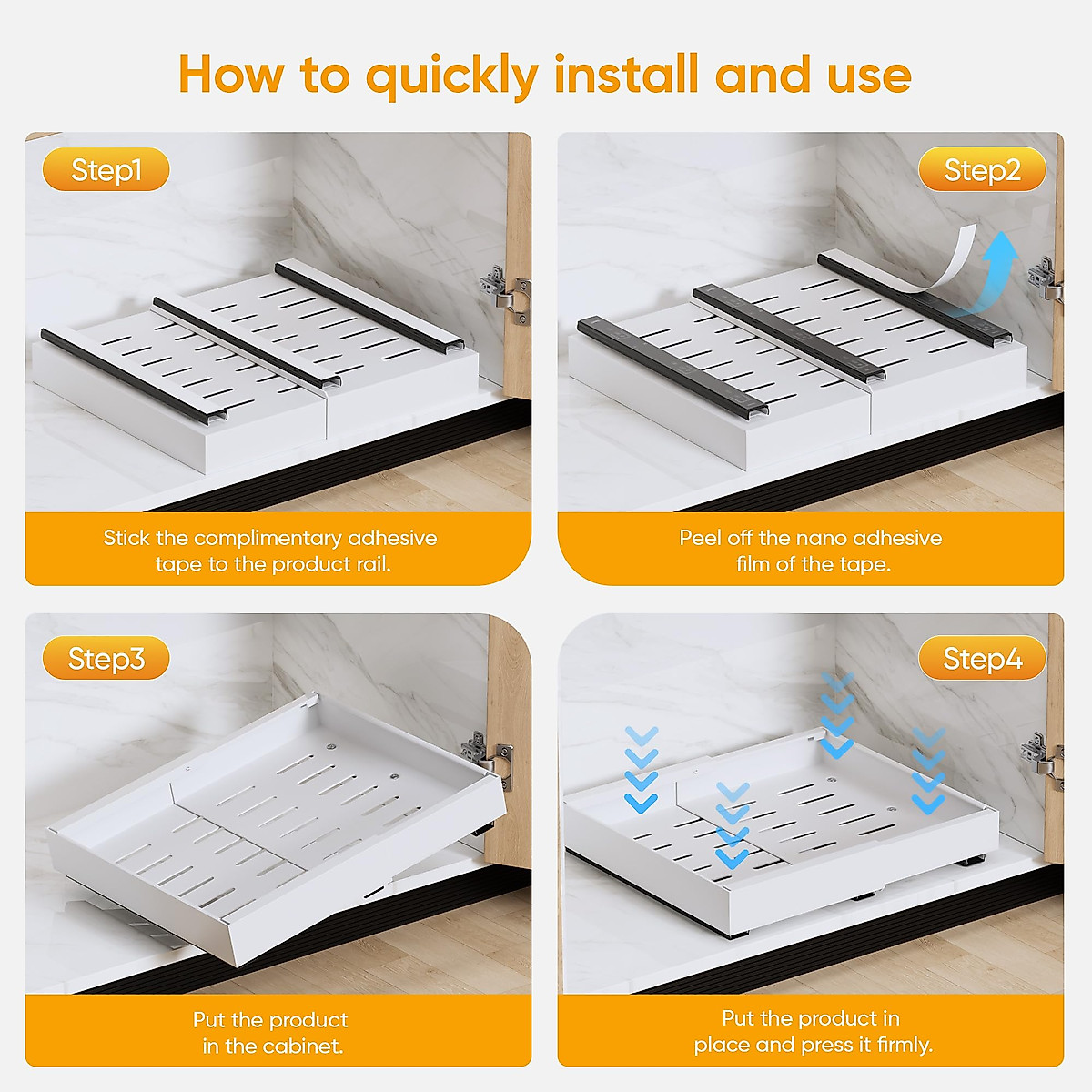 How to quickly install and use

Step1

Stick the complimentary adhesive tape to the product rail.

Step2

Peel off the nano adhesive film of the tape.

Step3

Put the product in the cabinet.

Step4

Put the product in place and press it firmly.