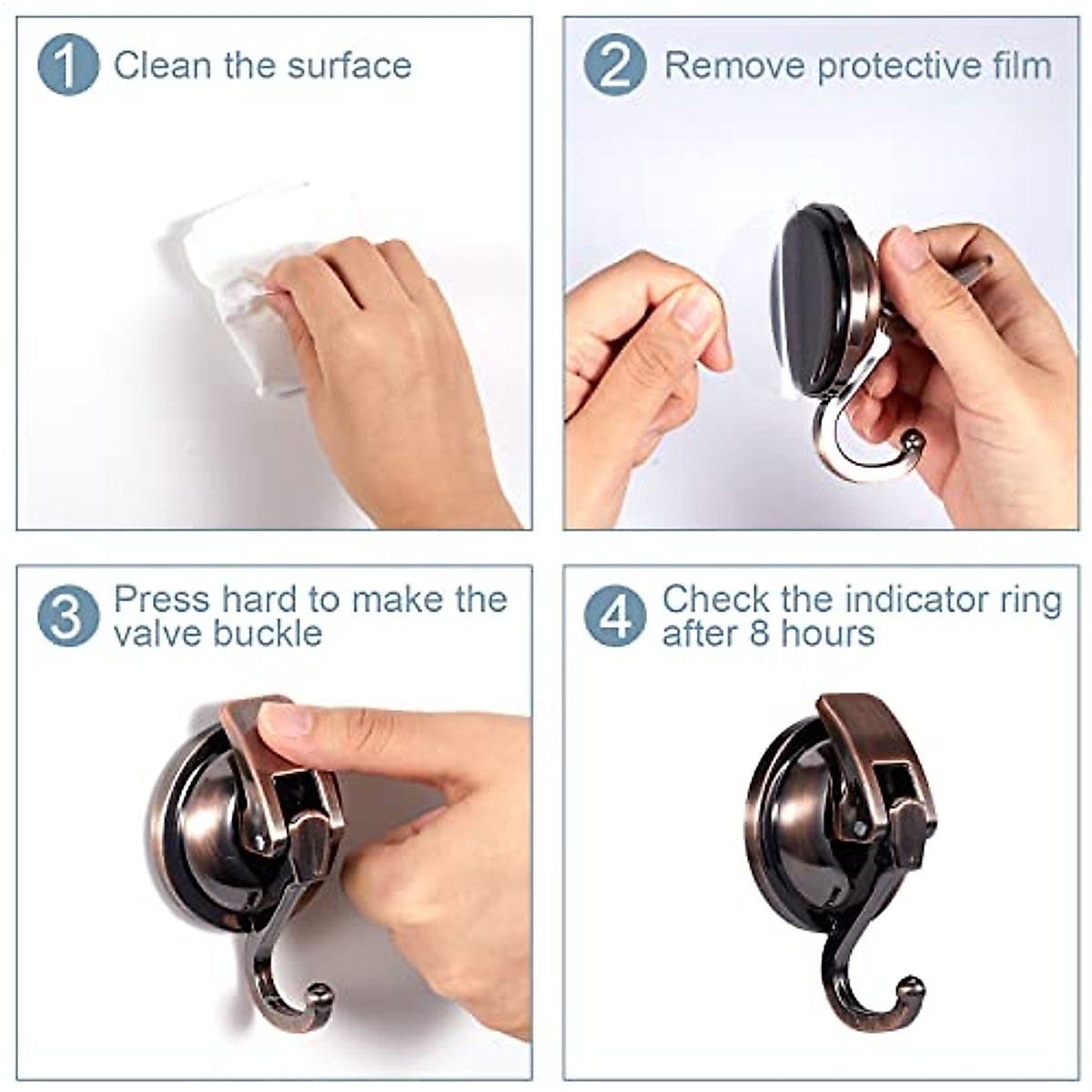 1 Clean the surface

2 Remove protective film

3 Press hard to make the valve buckle

4 Check the indicator ring after 8 hours