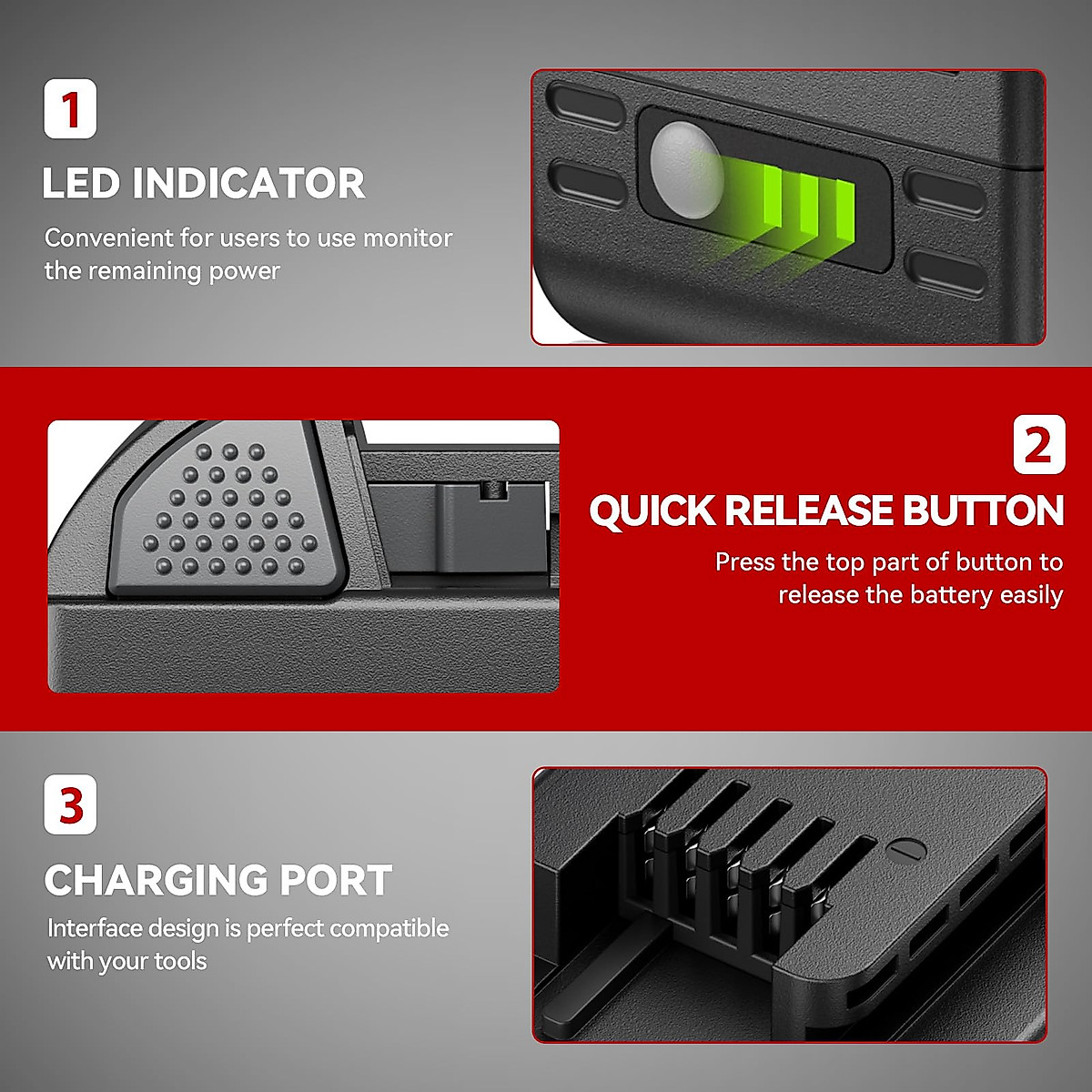 1

LED INDICATOR

Convenient for users to use monitor the remaining power

2

QUICK RELEASE BUTTON

Press the top part of button to release the battery easily

3

CHARGING PORT

Interface design is perfect compatible with your tools