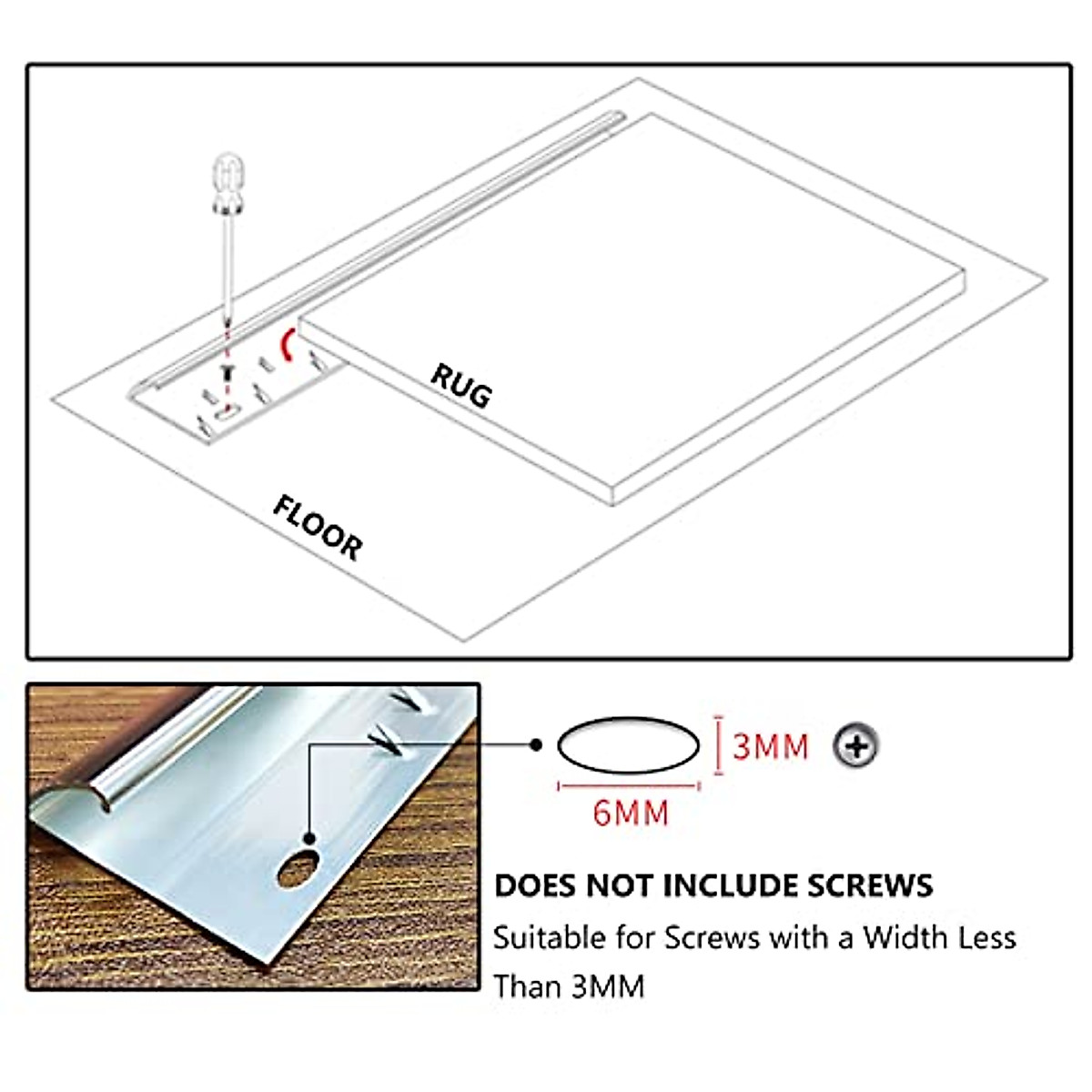 RUG

FLOOR

3MM

6MM

DOES NOT INCLUDE SCREWS

Suitable for Screws with a Width Less Than 3MM