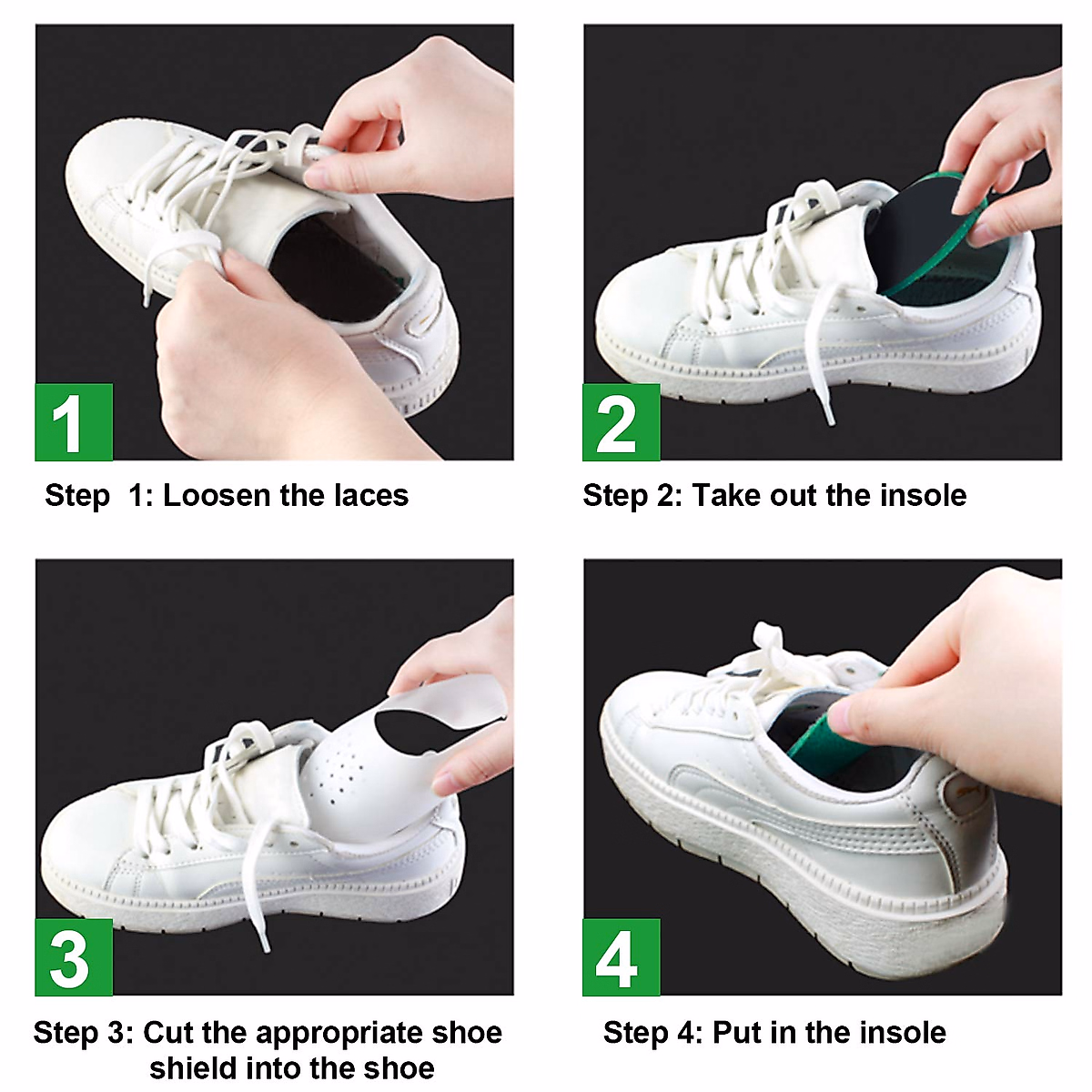 1

Step 1: Loosen the laces

2

Step 2: Take out the insole

3

Step 3: Cut the appropriate shoe shield into the shoe

4

Step 4: Put in the insole