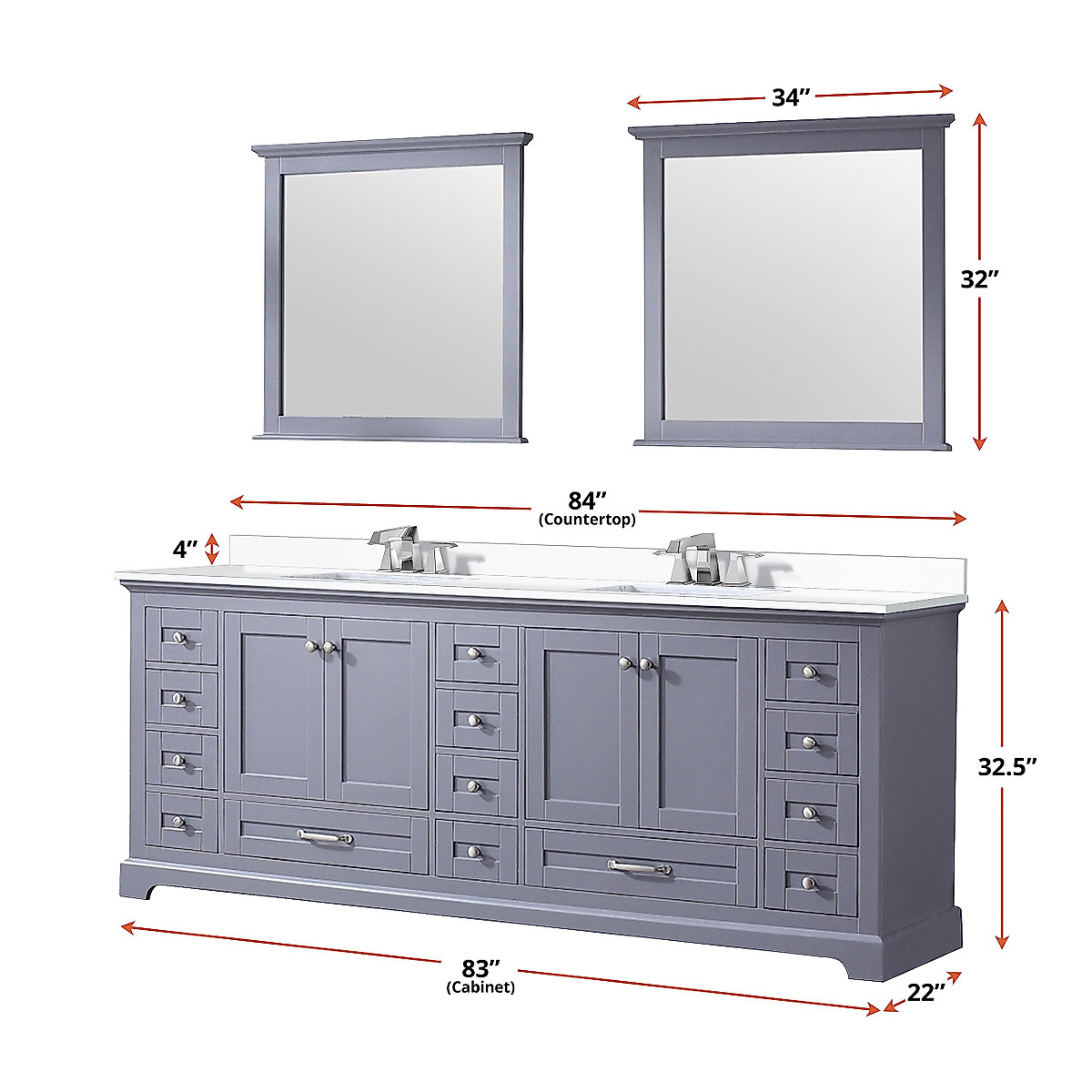 34″

32″

84″
(Countertop)

4″

32.5″

83″
(Cabinet)

22″