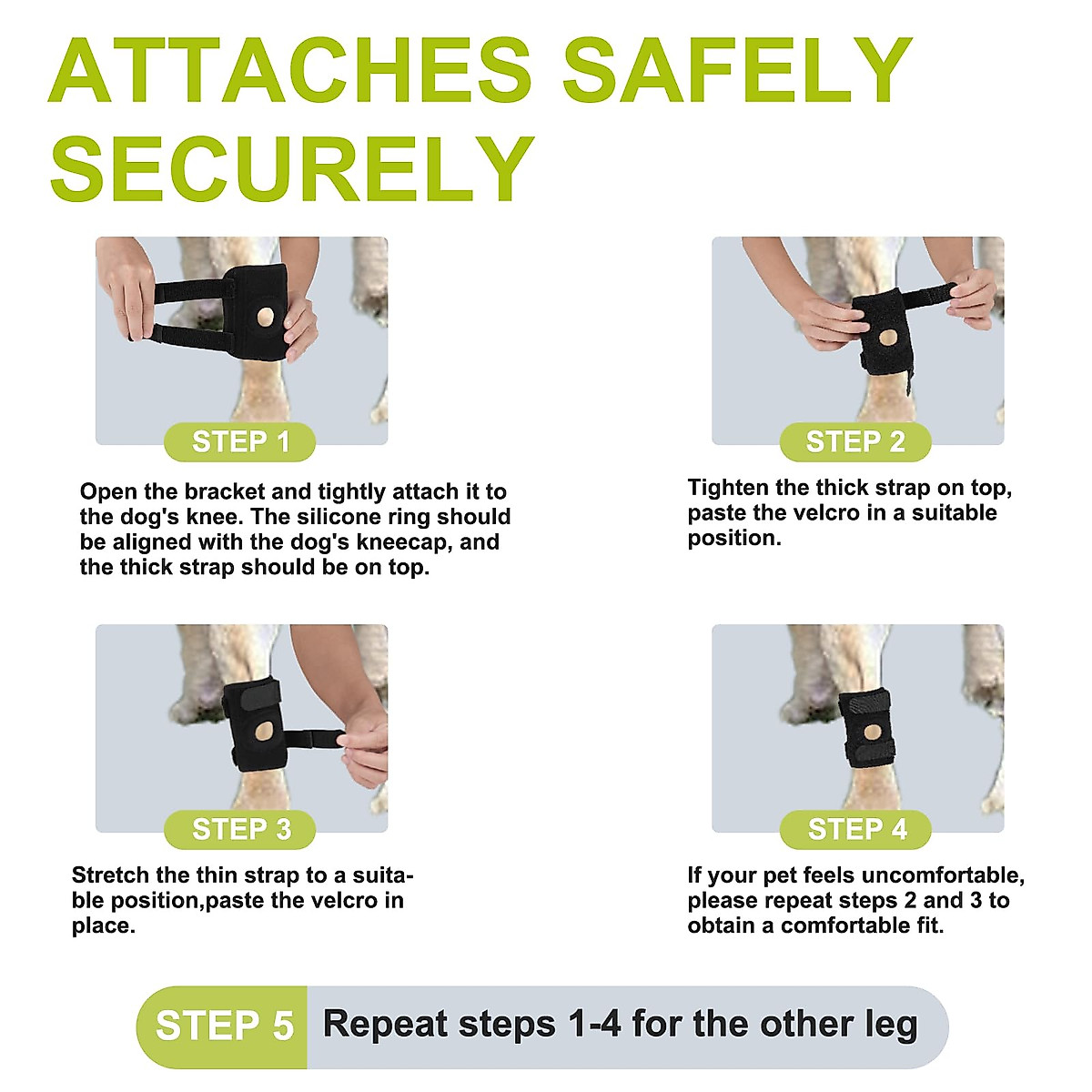 ATTACHES SAFELY SECURELY

STEP 1

Open the bracket and tightly attach it to the dog's knee. The silicone ring should be aligned with the dog's kneecap, and the thick strap should be on top.

STEP 2

Tighten the thick strap on top, paste the velcro in a suitable position.

STEP 3

Stretch the thin strap to a suitable position,paste the velcro in place.

STEP 4

If your pet feels uncomfortable, please repeat steps 2 and 3 to obtain a comfortable fit.

STEP 5 Repeat steps 1-4 for the other leg