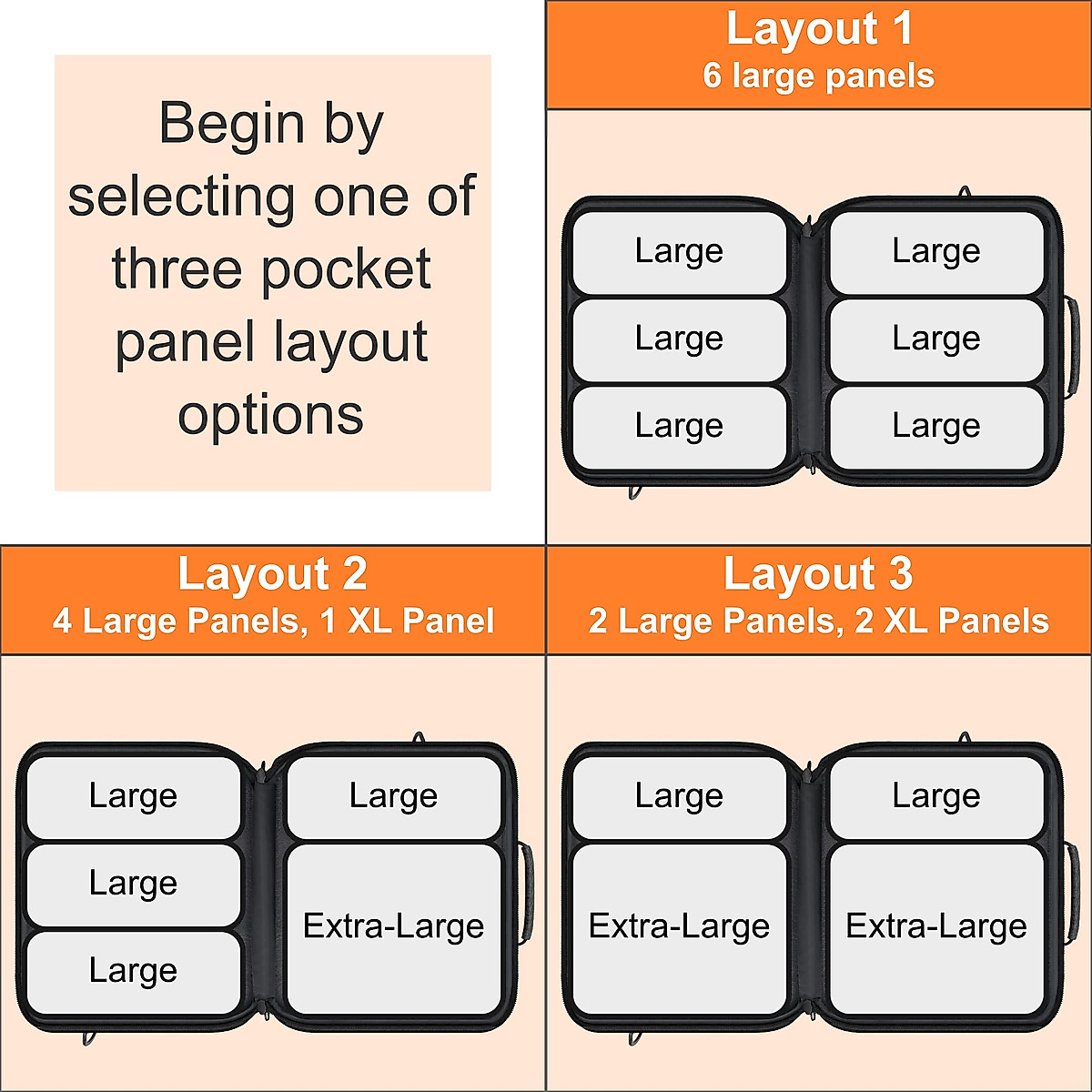 Begin by selecting one of three pocket panel layout options

Layout 1
6 large panels

Large
Large
Large
Large
Large
Large

Layout 2
4 Large Panels, 1 XL Panel

Large
Large
Large
Large
Extra-Large

Layout 3
2 Large Panels, 2 XL Panels

Large
Extra-Large
Large
Extra-Large