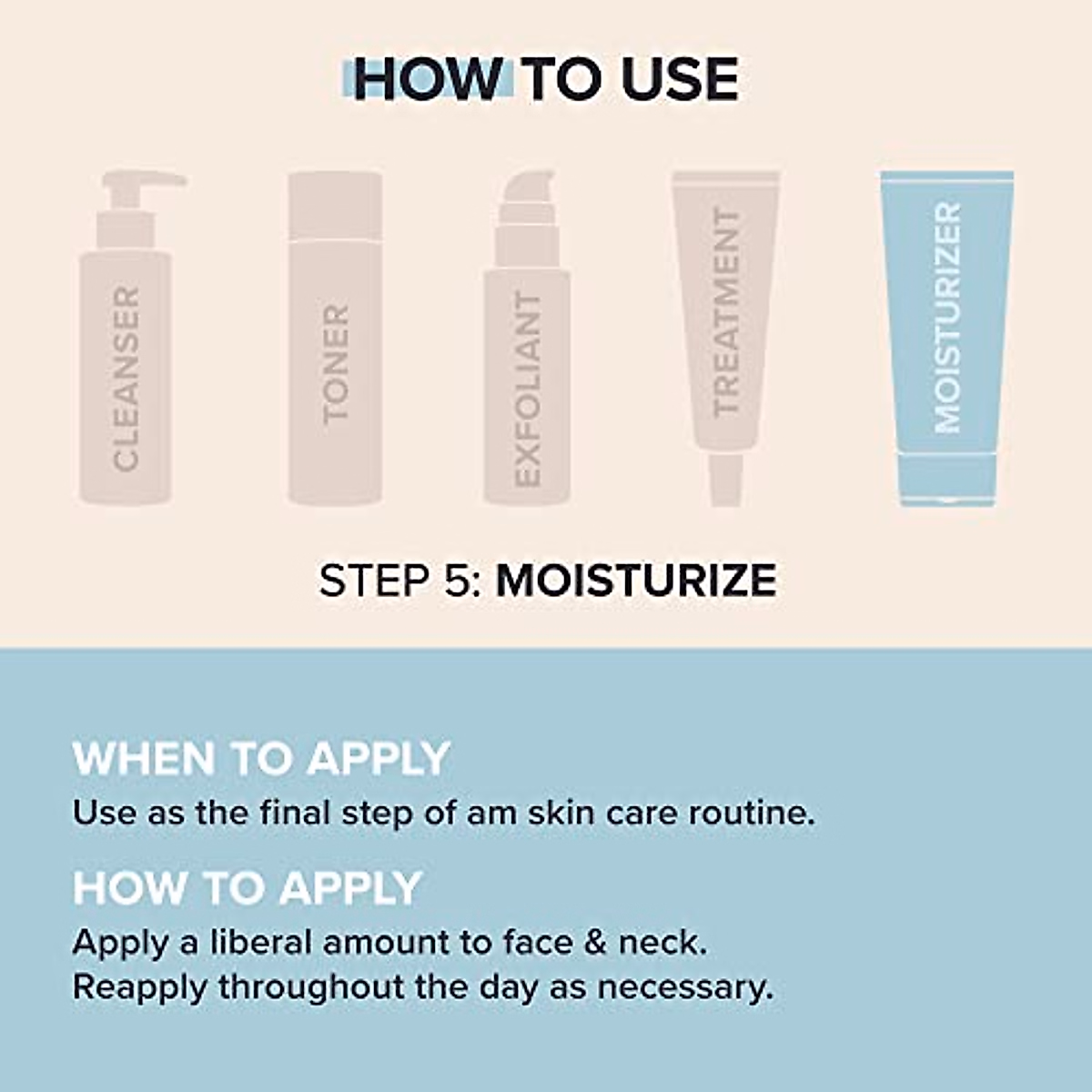 HOW TO USE

CLEANSER

TONER

EXFOLIANT

TREATMENT

MOISTURIZER

STEP 5: MOISTURIZE

WHEN TO APPLY
Use as the final step of am skin care routine.

HOW TO APPLY
Apply a liberal amount to face & neck.
Reapply throughout the day as necessary.