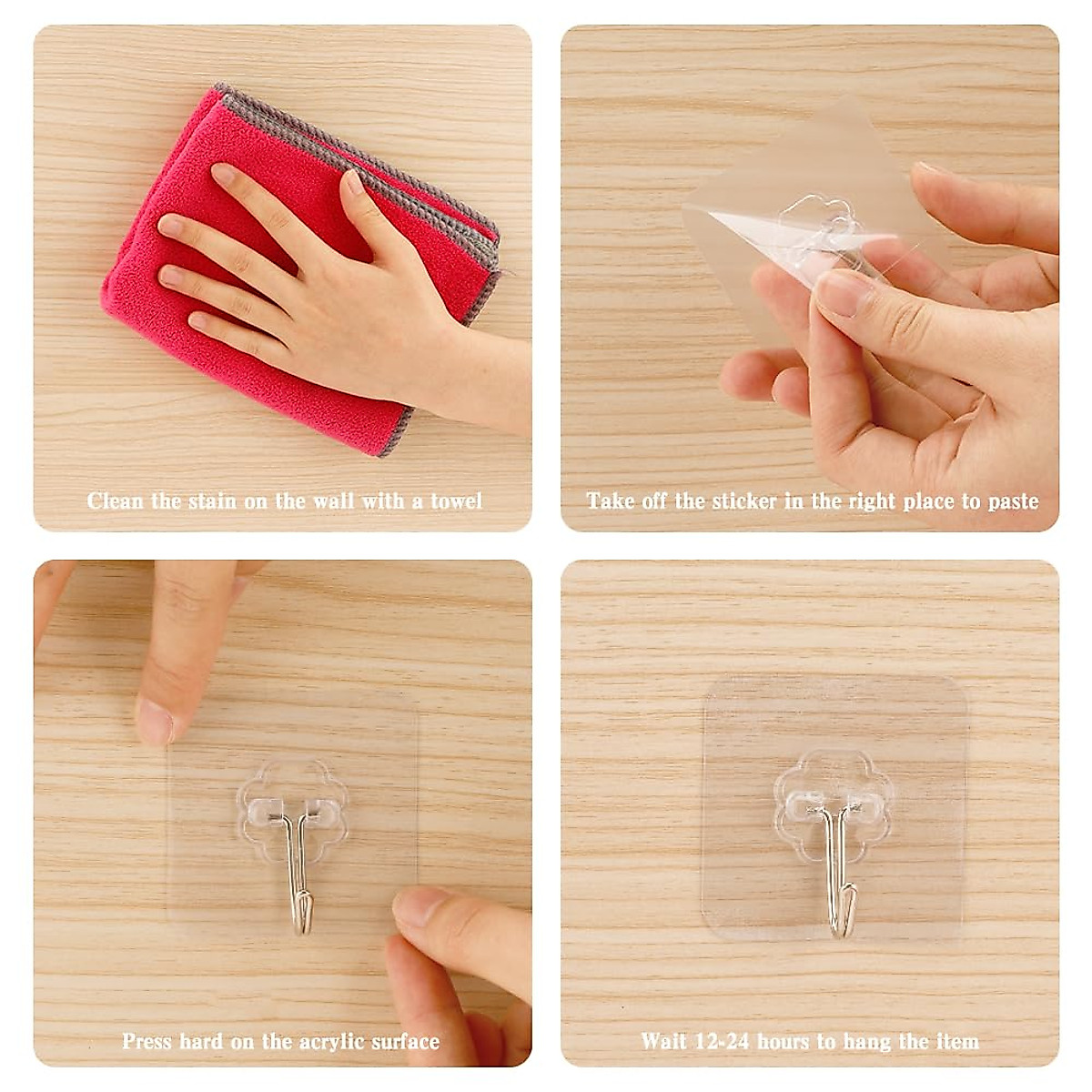 Clean the stain on the wall with a towel

Take off the sticker in the right place to paste

Press hard on the acrylic surface

Wait 12-24 hours to hang the item