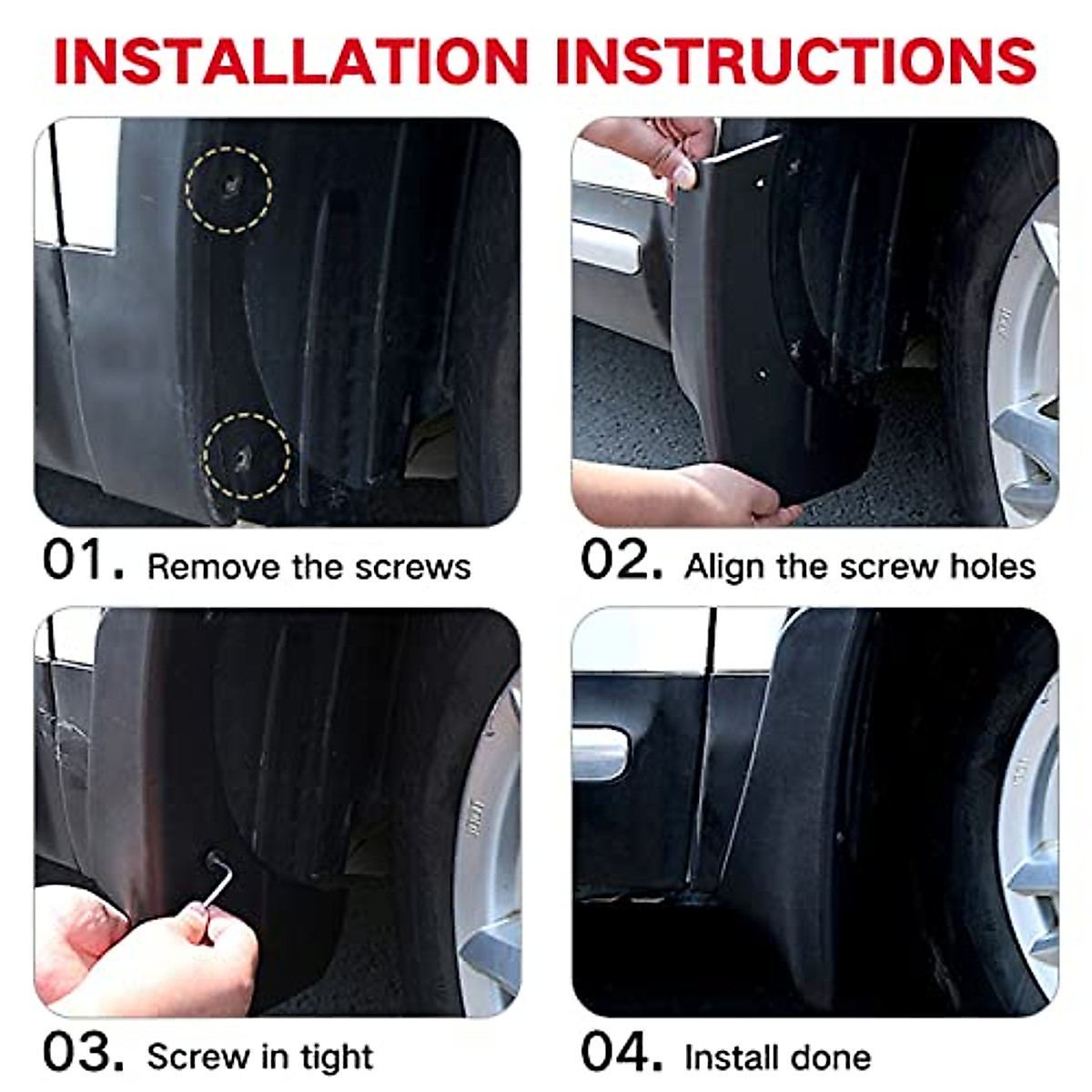 INSTALLATION INSTRUCTIONS

01. Remove the screws

02. Align the screw holes

03. Screw in tight

04. Install done