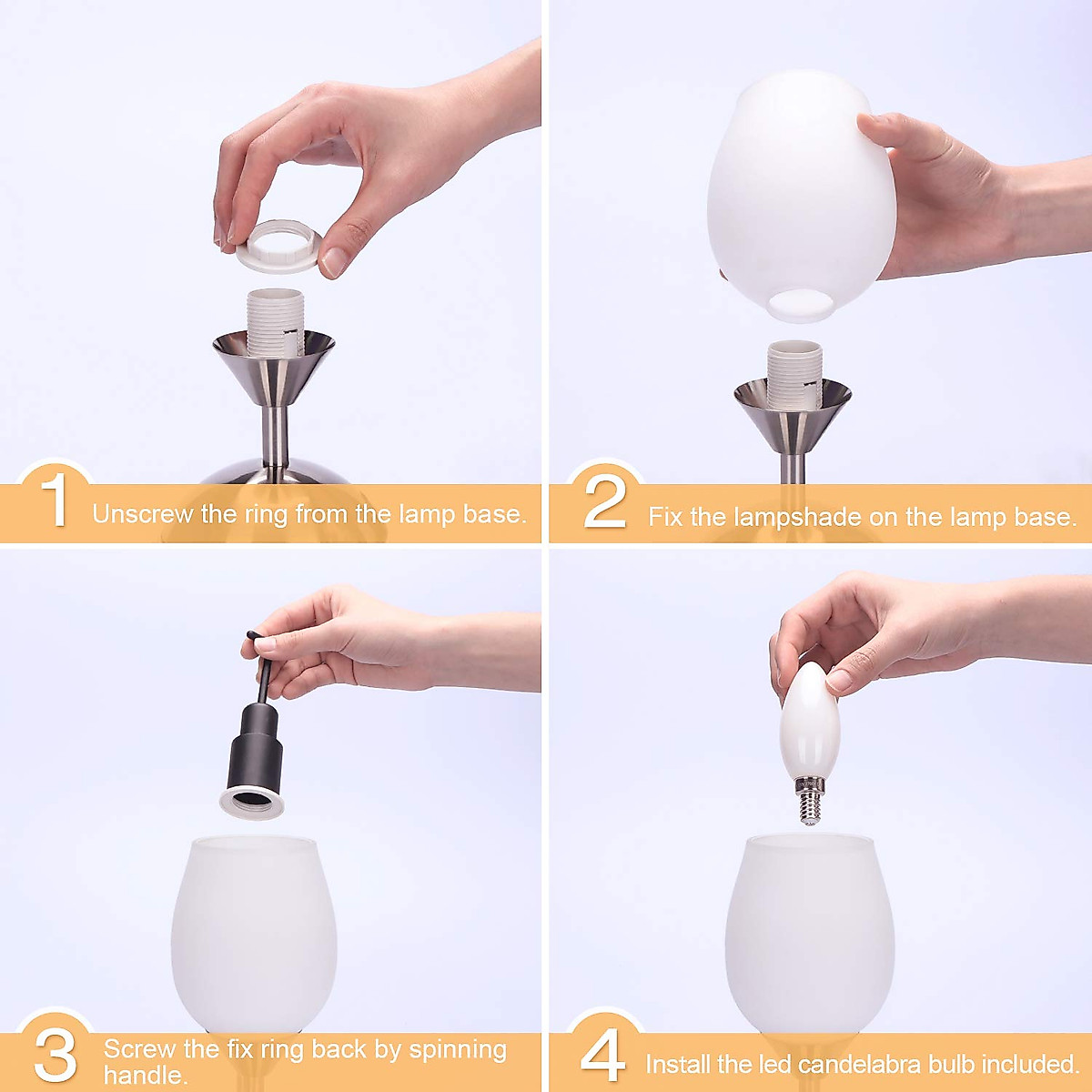 1 Unscrew the ring from the lamp base.

2 Fix the lampshade on the lamp base.

3 Screw the fix ring back by spinning handle.

4 Install the led candelabra bulb included.