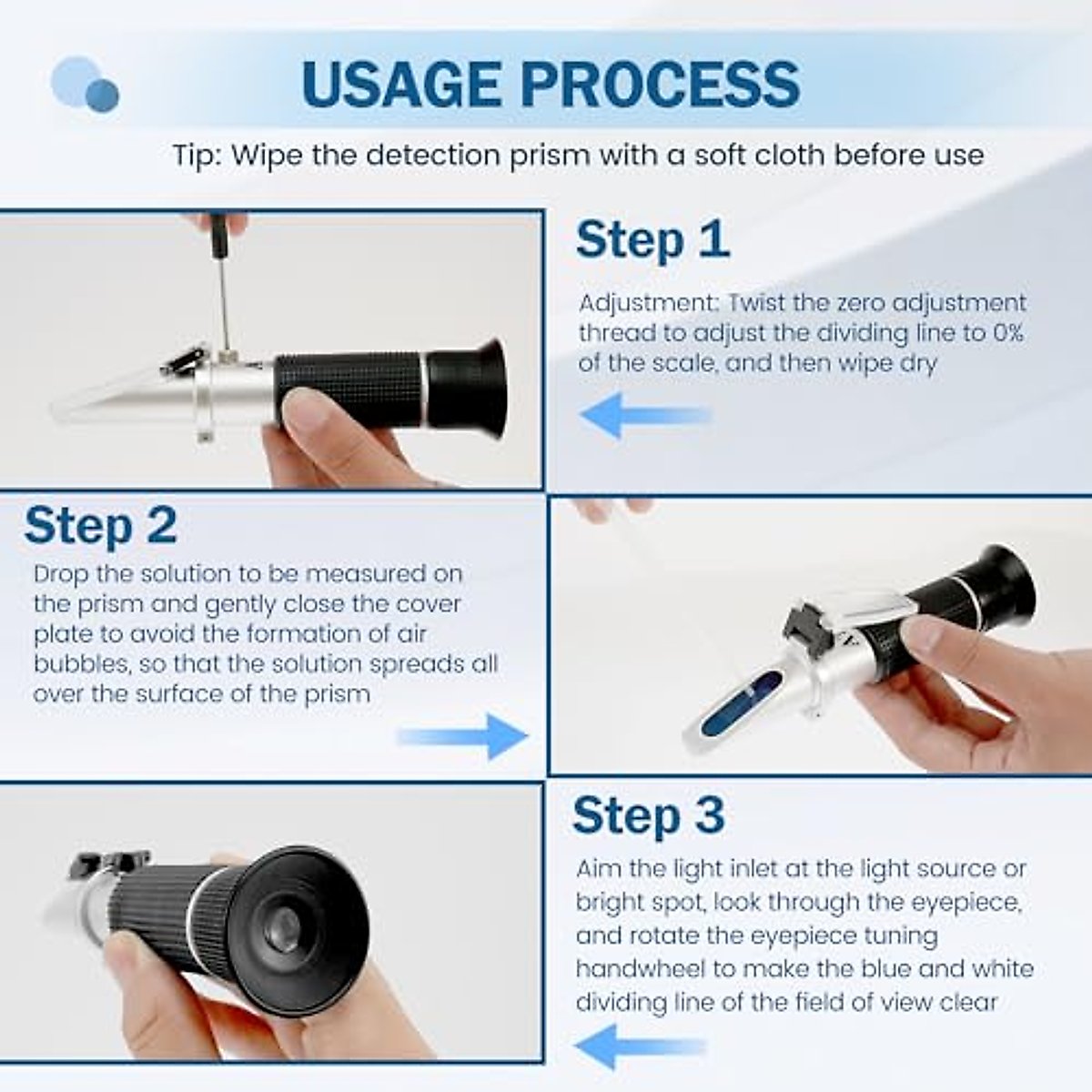 USAGE PROCESS

Tip: Wipe the detection prism with a soft cloth before use

Step 1

Adjustment: Twist the zero adjustment thread to adjust the dividing line to 0% of the scale, and then wipe dry

Step 2

Drop the solution to be measured on the prism and gently close the cover plate to avoid the formation of air bubbles, so that the solution spreads all over the surface of the prism

Step 3

Aim the light inlet at the light source or bright spot, look through the eyepiece, and rotate the eyepiece tuning handwheel to make the blue and white dividing line of the field of view clear