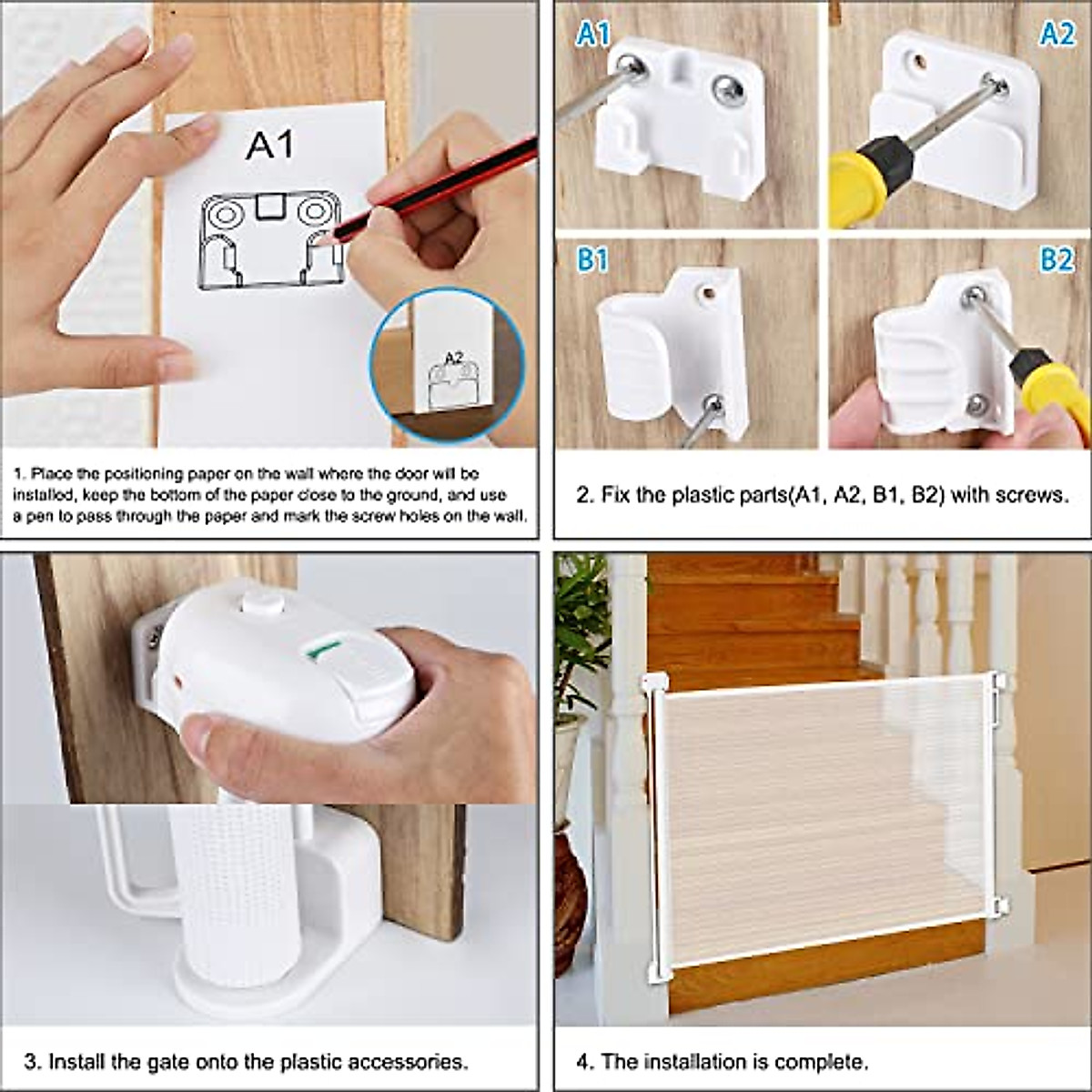 A1

A2

1. Place the positioning paper on the wall where the door will be installed, keep the bottom of the paper close to the ground, and use a pen to pass through the paper and mark the screw holes on the wall.

A1

A2

B1

B2

2. Fix the plastic parts(A1, A2, B1, B2) with screws.

3. Install the gate onto the plastic accessories.

4. The installation is complete.