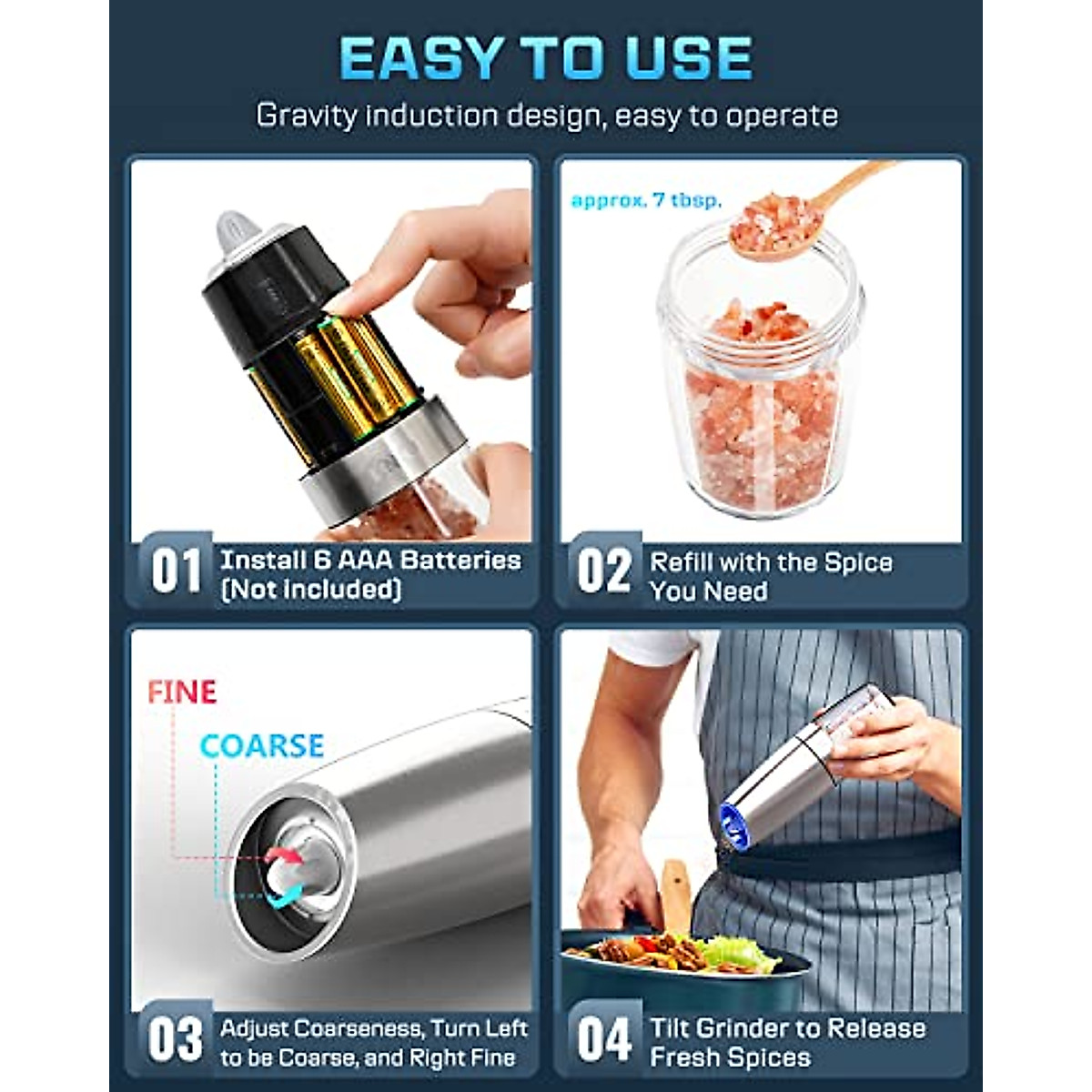 EASY TO USE

Gravity induction design, easy to operate

01 Install 6 AAA Batteries (Not included)

approx. 7 tbsp.

02 Refill with the Spice You Need

FINE

COARSE

03 Adjust Coarseness, Turn Left to be Coarse, and Right Fine

04 Tilt Grinder to Release Fresh Spices