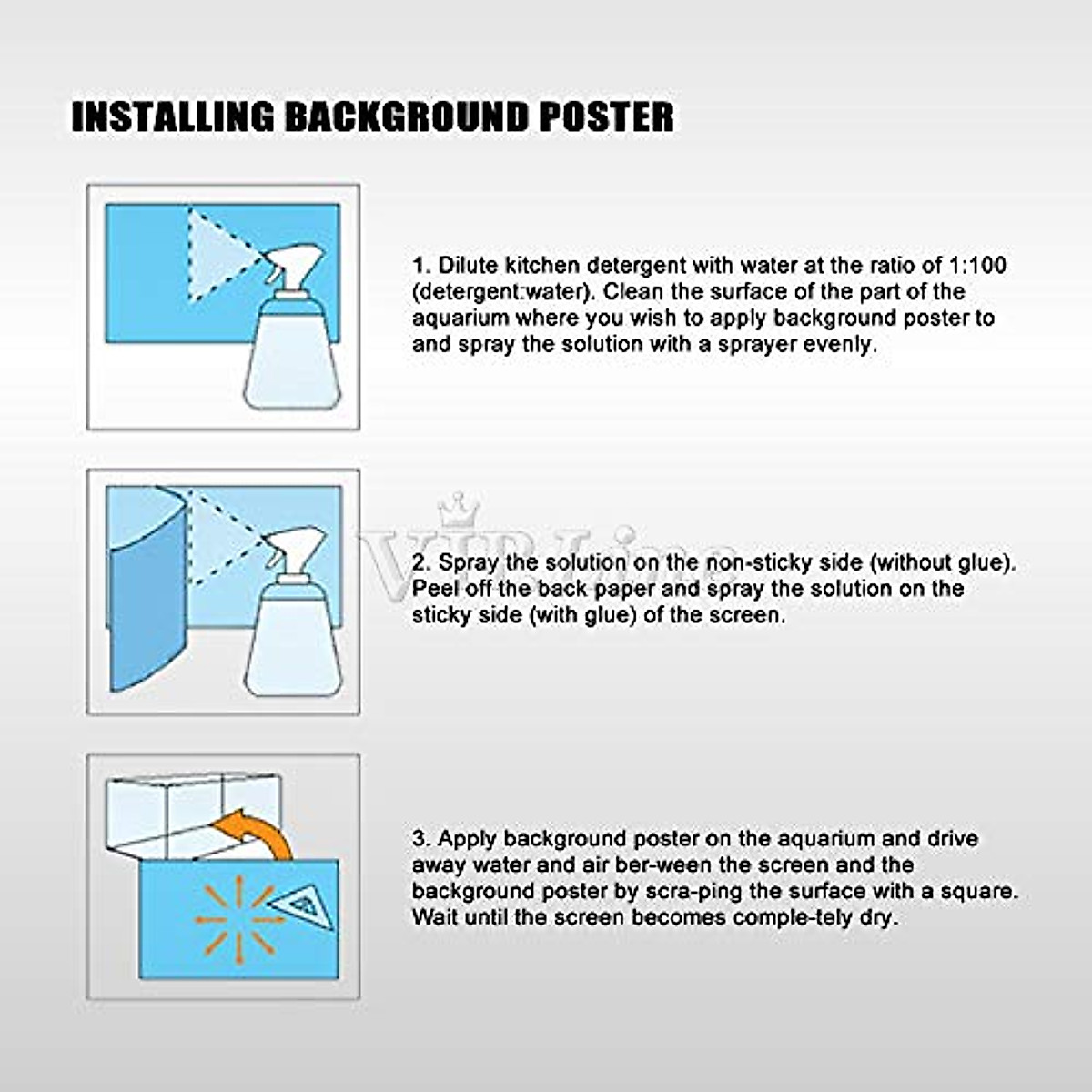 INSTALLING BACKGROUND POSTER

1. Dilute kitchen detergent with water at the ratio of 1:100 (detergent:water). Clean the surface of the part of the aquarium where you wish to apply background poster to and spray the solution with a sprayer evenly.

VIPLine

2. Spray the solution on the non-sticky side (without glue). Peel off the back paper and spray the solution on the sticky side (with glue) of the screen.

3. Apply background poster on the aquarium and drive away water and air ber-ween the screen and the background poster by scra-ping the surface with a square. Wait until the screen becomes comple-tely dry.