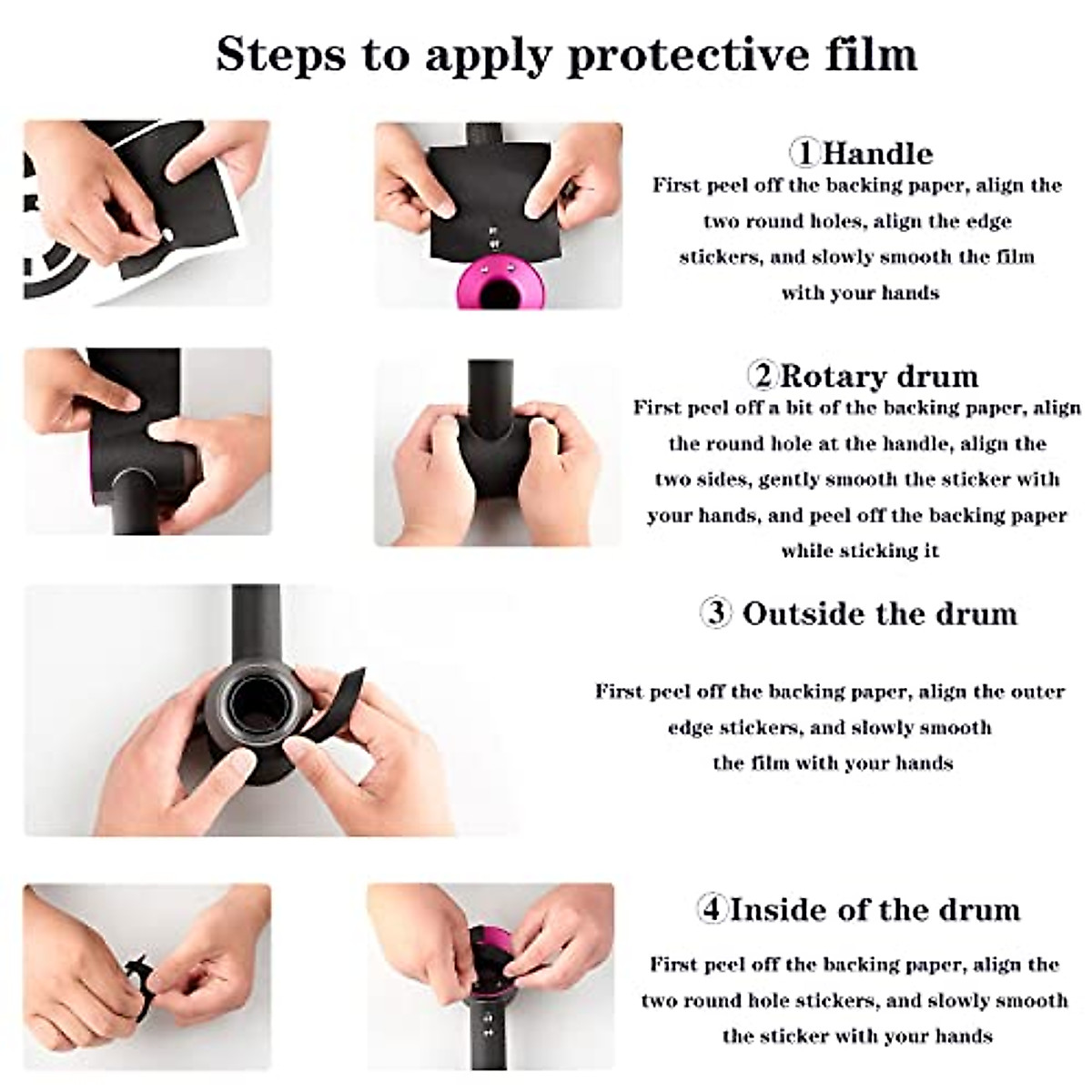 Steps to apply protective film

①Handle
First peel off the backing paper, align the two round holes, align the edge stickers, and slowly smooth the film with your hands

②Rotary drum
First peel off a bit of the backing paper, align the round hole at the handle, align the two sides, gently smooth the sticker with your hands, and peel off the backing paper while sticking it

③ Outside the drum
First peel off the backing paper, align the outer edge stickers, and slowly smooth the film with your hands

④Inside of the drum
First peel off the backing paper, align the two round hole stickers, and slowly smooth the sticker with your hands