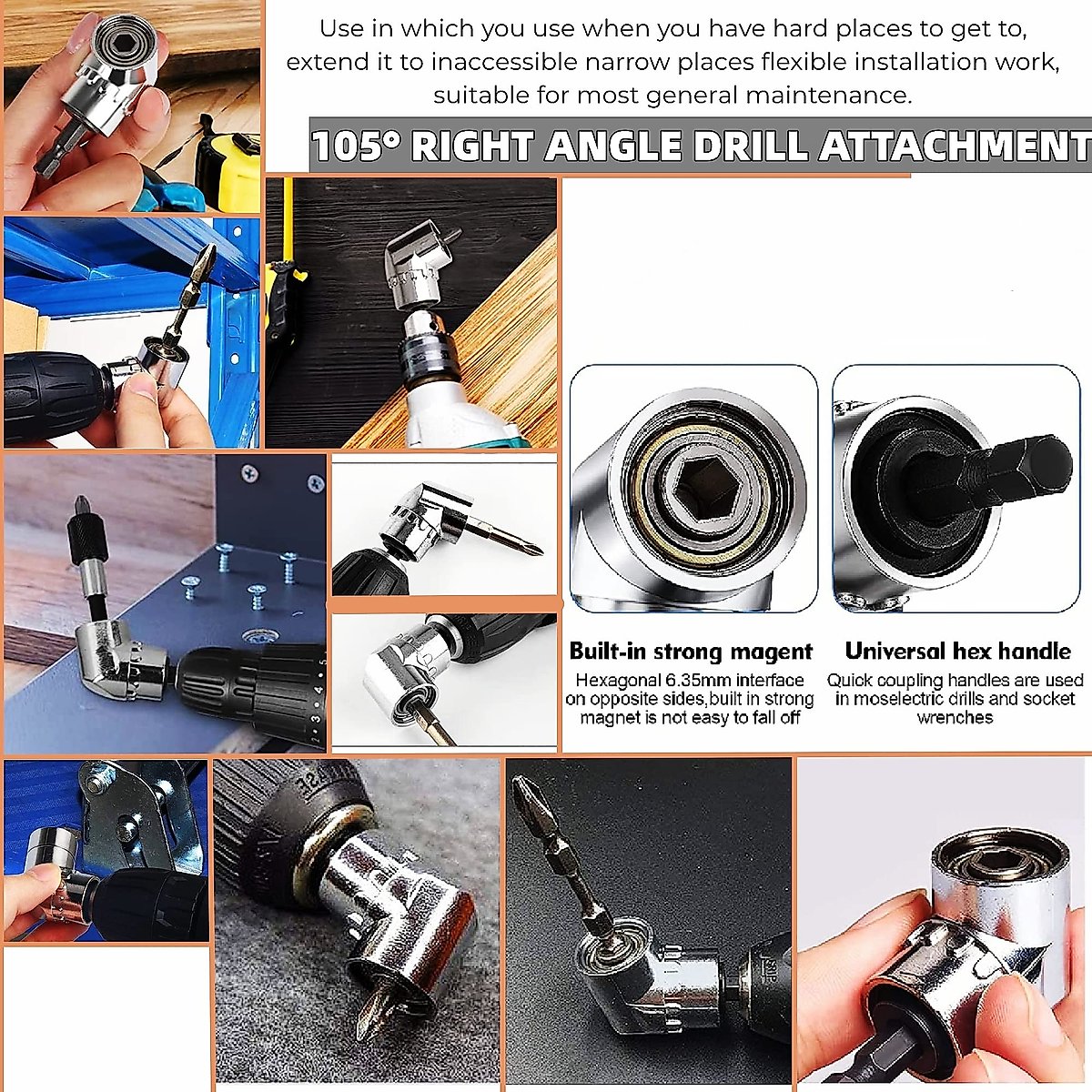 Use in which you use when you have hard places to get to, extend it to inaccessible narrow places flexible installation work, suitable for most general maintenance.

105° RIGHT ANGLE DRILL ATTACHMENT

Built-in strong magent
Hexagonal 6.35mm interface on opposite sides,built in strong magnet is not easy to fall off

Universal hex handle
Quick coupling handles are used in moselectric drills and socket wrenches