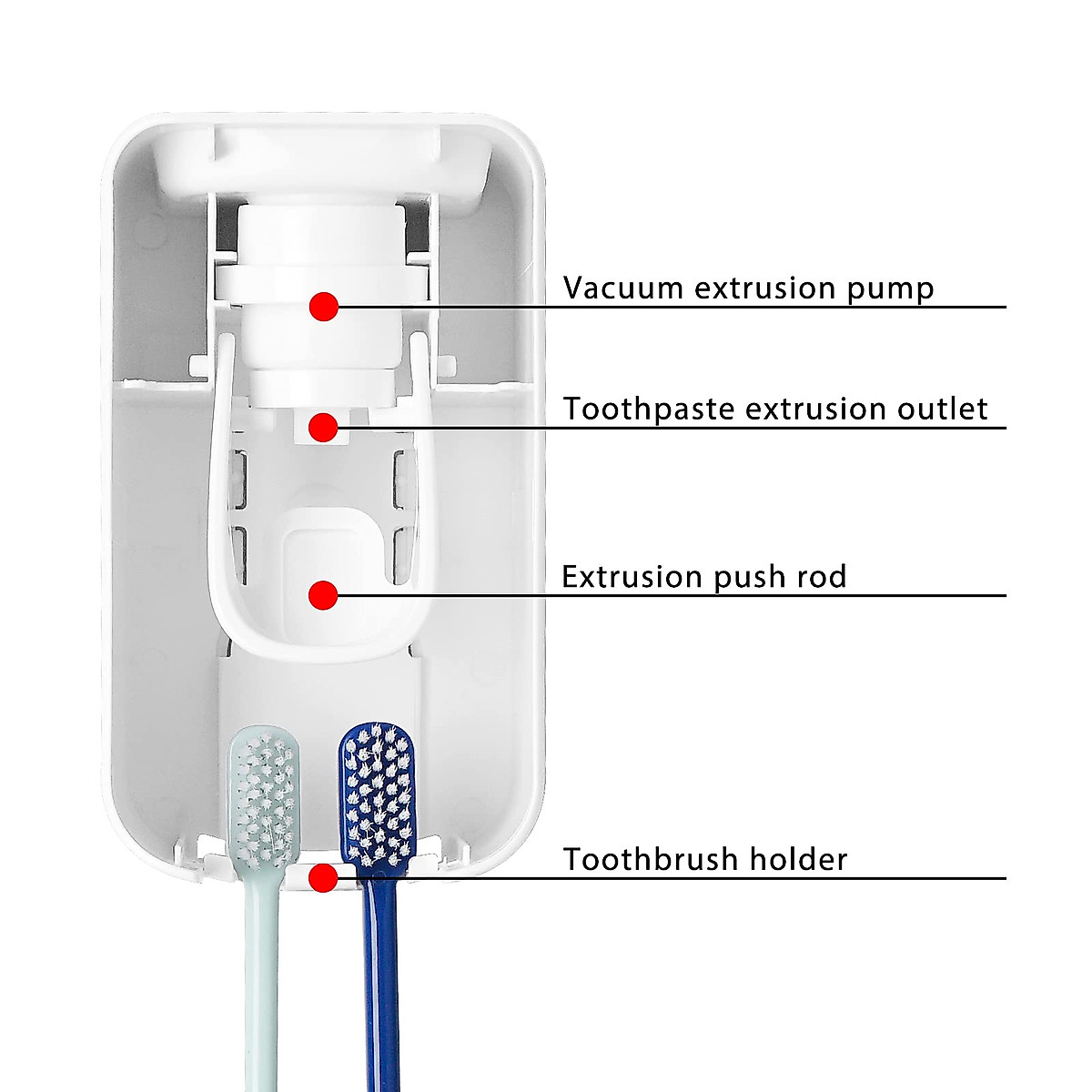 Vacuum extrusion pump

Toothpaste extrusion outlet

Extrusion push rod

Toothbrush holder