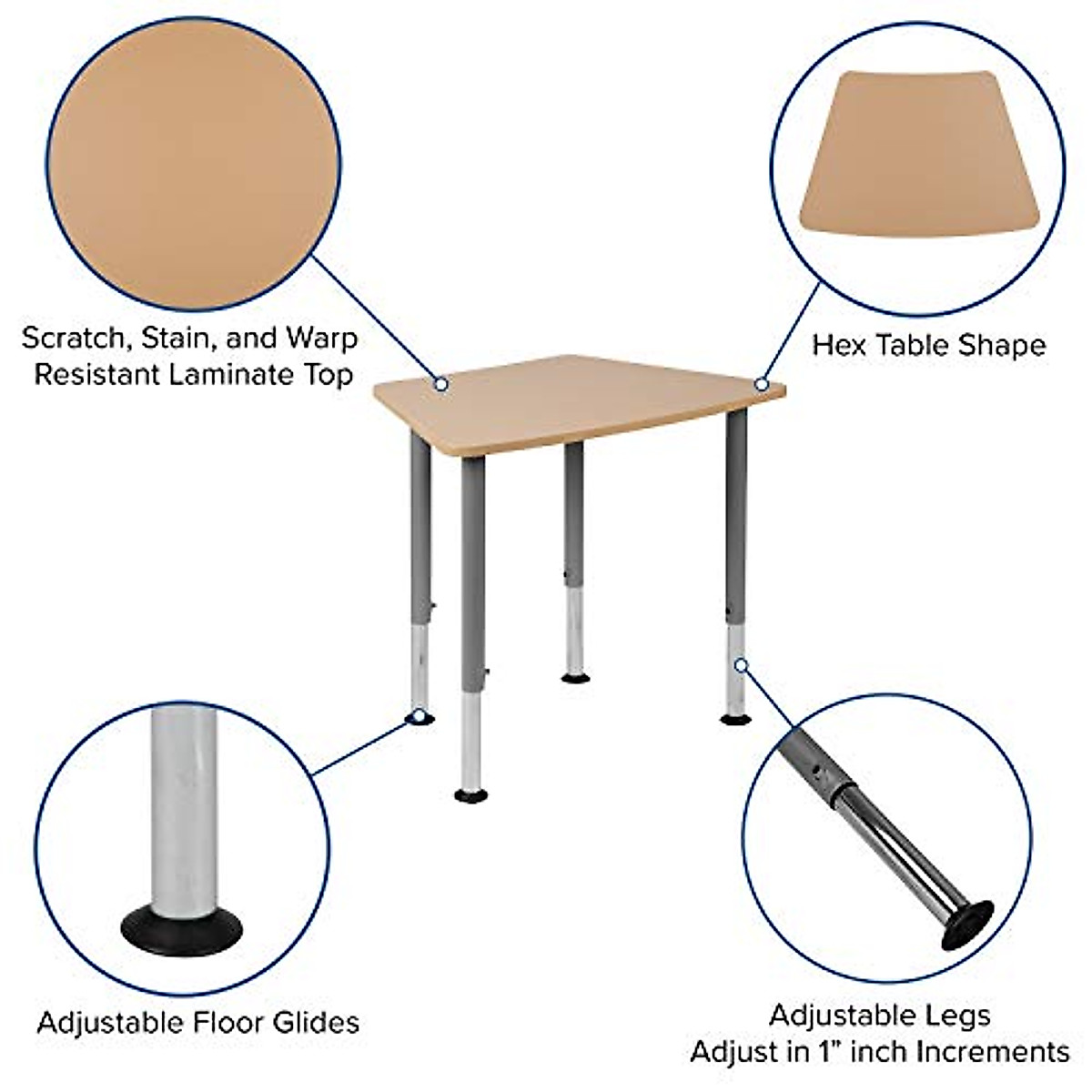 Scratch, Stain, and Warp Resistant Laminate Top

Hex Table Shape

Adjustable Floor Glides

Adjustable Legs
Adjust in 1" inch Increments