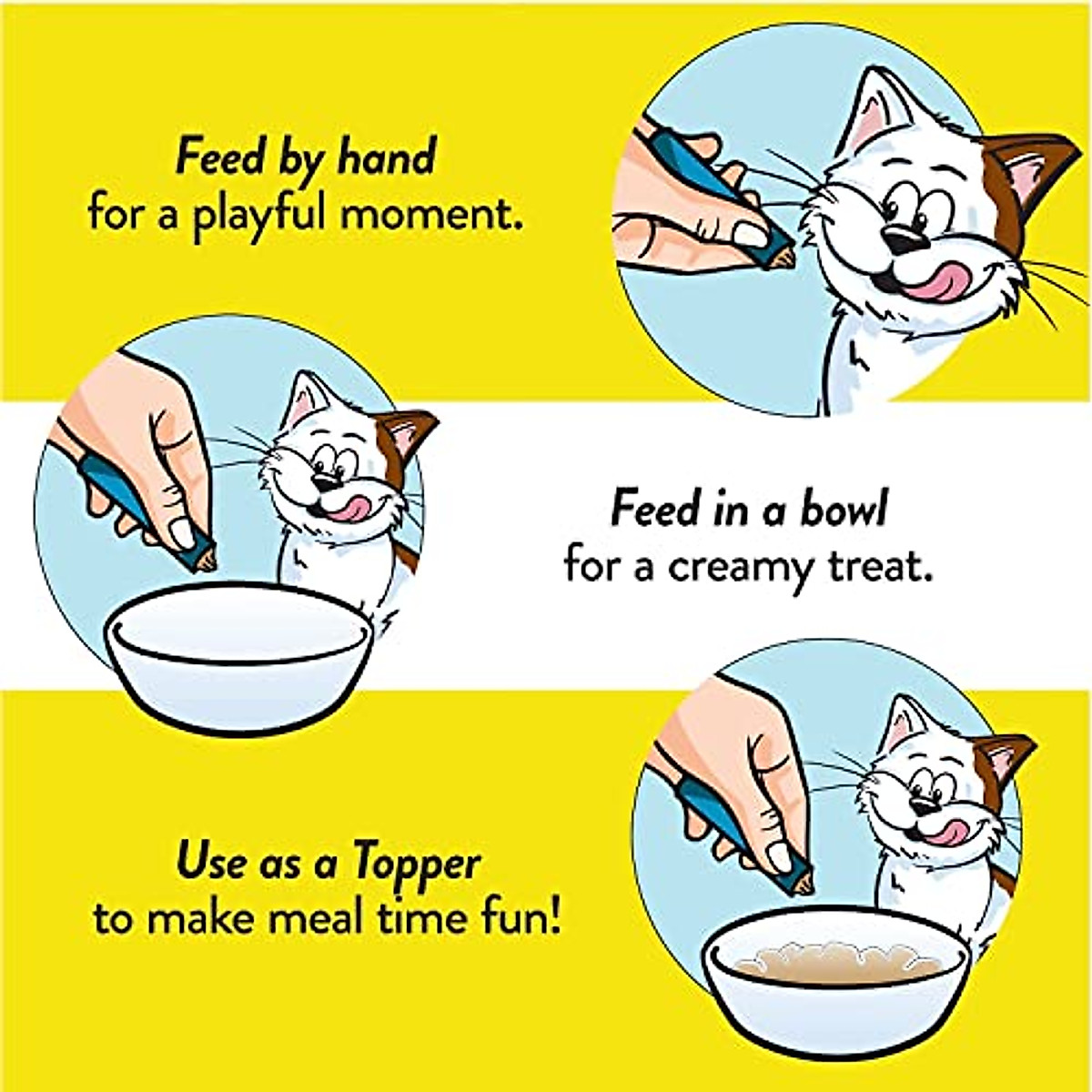 Feed by hand
for a playful moment.

Feed in a bowl
for a creamy treat.

Use as a Topper
to make meal time fun!