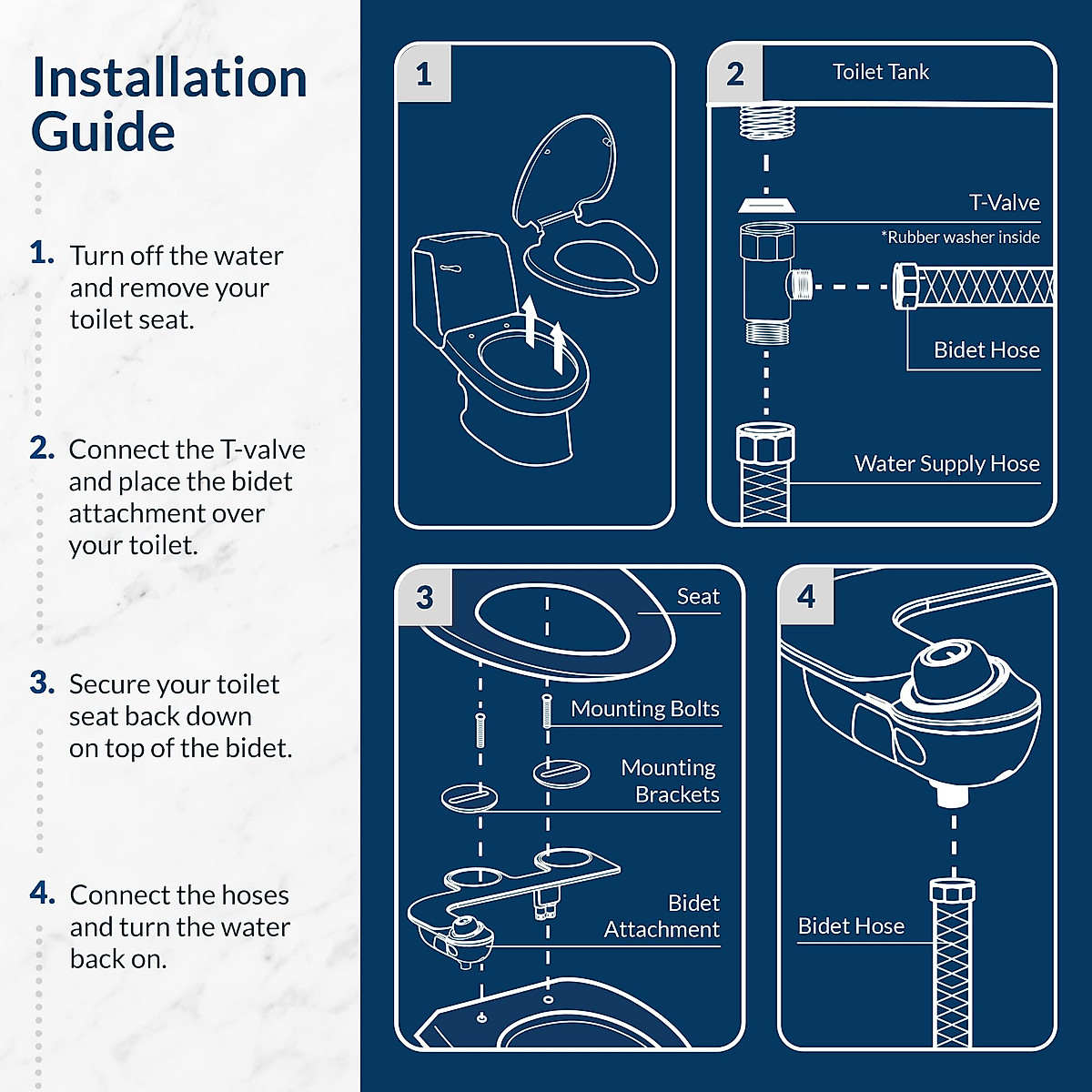 Installation Guide

1. Turn off the water and remove your toilet seat.

2. Connect the T-valve and place the bidet attachment over your toilet.

3. Secure your toilet seat back down on top of the bidet.

4. Connect the hoses and turn the water back on.

1

2

Toilet Tank

T-Valve

*Rubber washer inside

Bidet Hose

Water Supply Hose

3

Seat

Mounting Bolts

Mounting Brackets

Bidet Attachment

4

Bidet Hose