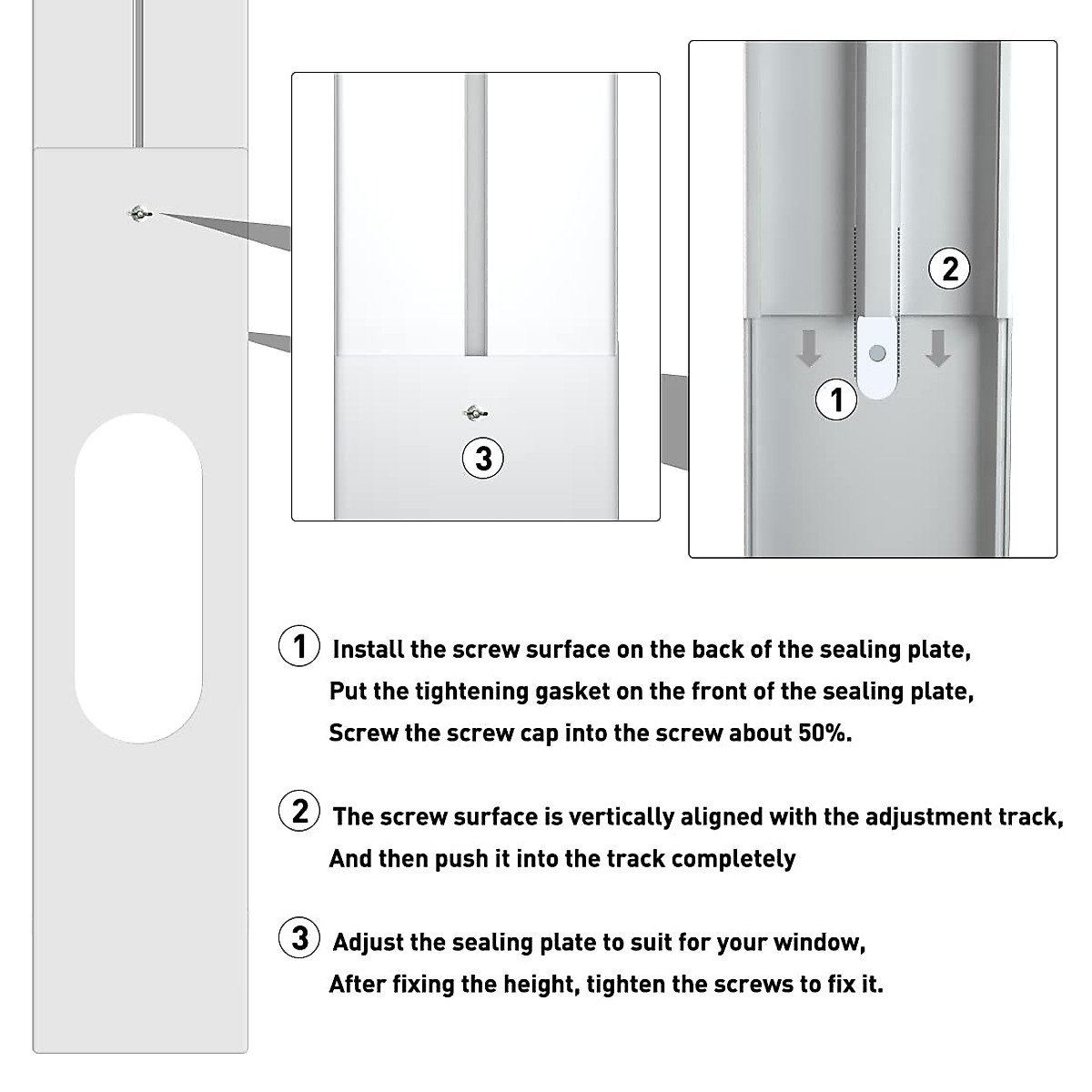 3

2

1

1 Install the screw surface on the back of the sealing plate,
Put the tightening gasket on the front of the sealing plate,
Screw the screw cap into the screw about 50%.

2 The screw surface is vertically aligned with the adjustment track,
And then push it into the track completely

3 Adjust the sealing plate to suit for your window,
After fixing the height, tighten the screws to fix it.