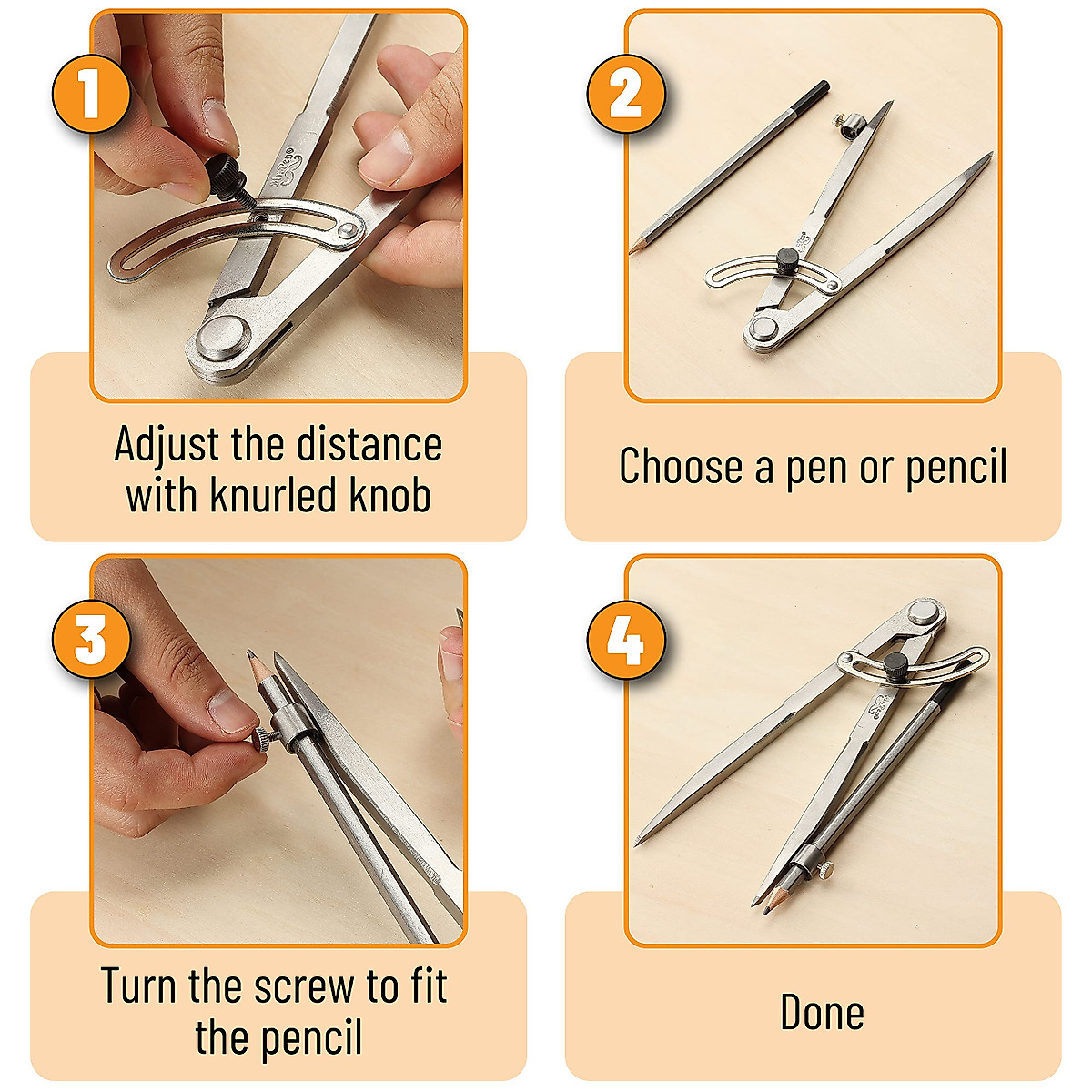 1

Adjust the distance with knurled knob

2

Choose a pen or pencil

3

Turn the screw to fit the pencil

4

Done