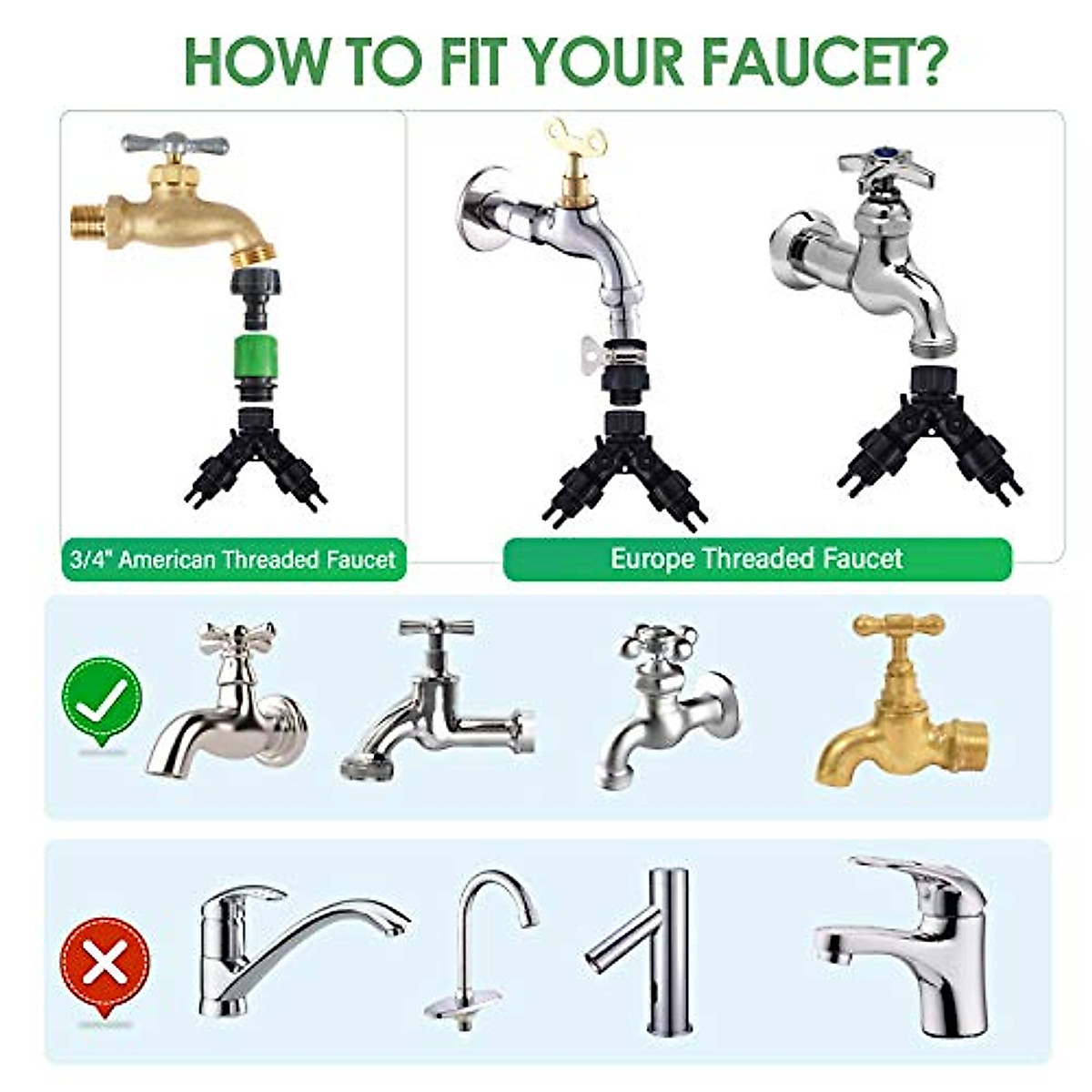 HOW TO FIT YOUR FAUCET?

3/4" American Threaded Faucet

Europe Threaded Faucet