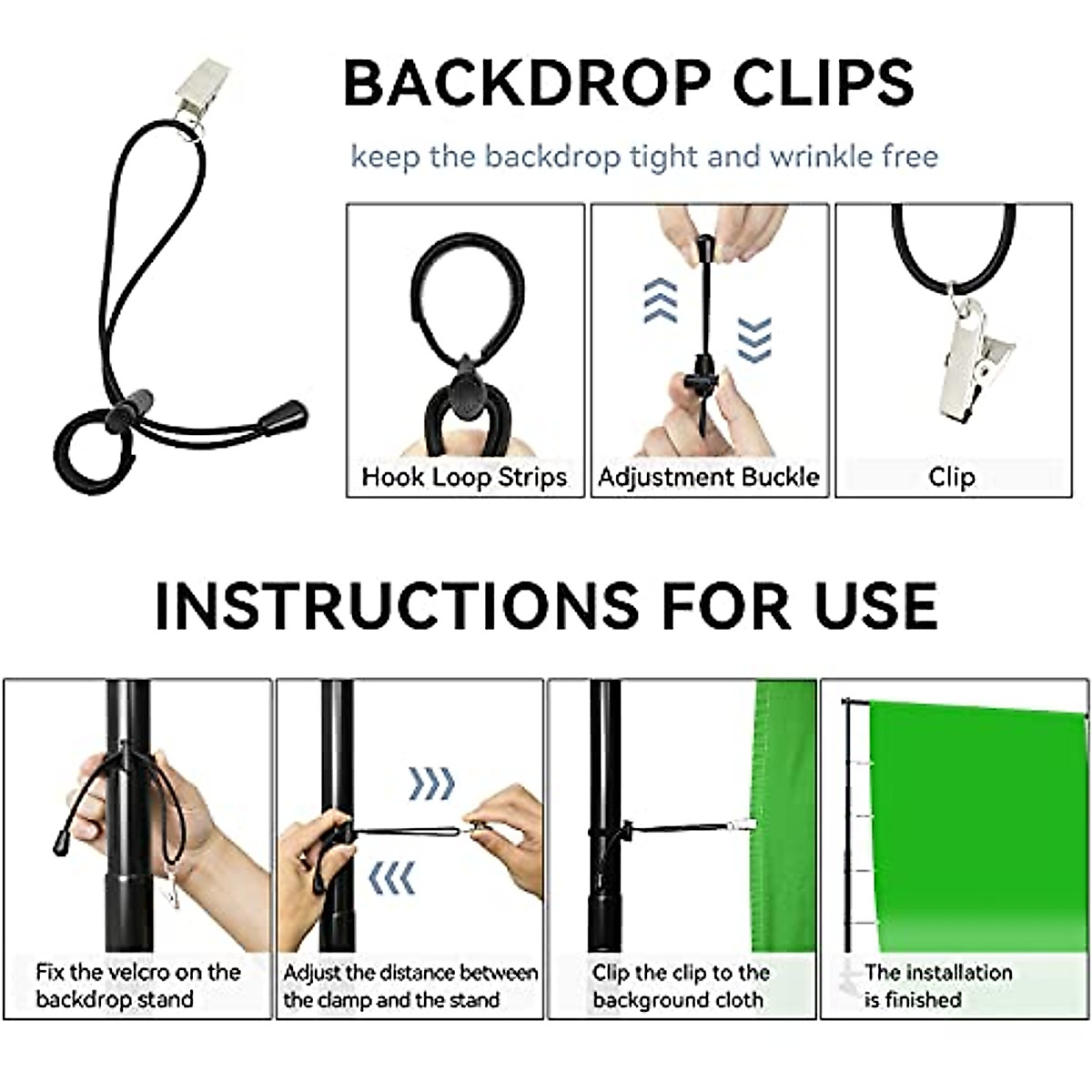 BACKDROP CLIPS

keep the backdrop tight and wrinkle free

Hook Loop Strips

Adjustment Buckle

Clip

INSTRUCTIONS FOR USE

Fix the velcro on the backdrop stand

Adjust the distance between the clamp and the stand

Clip the clip to the background cloth

The installation is finished