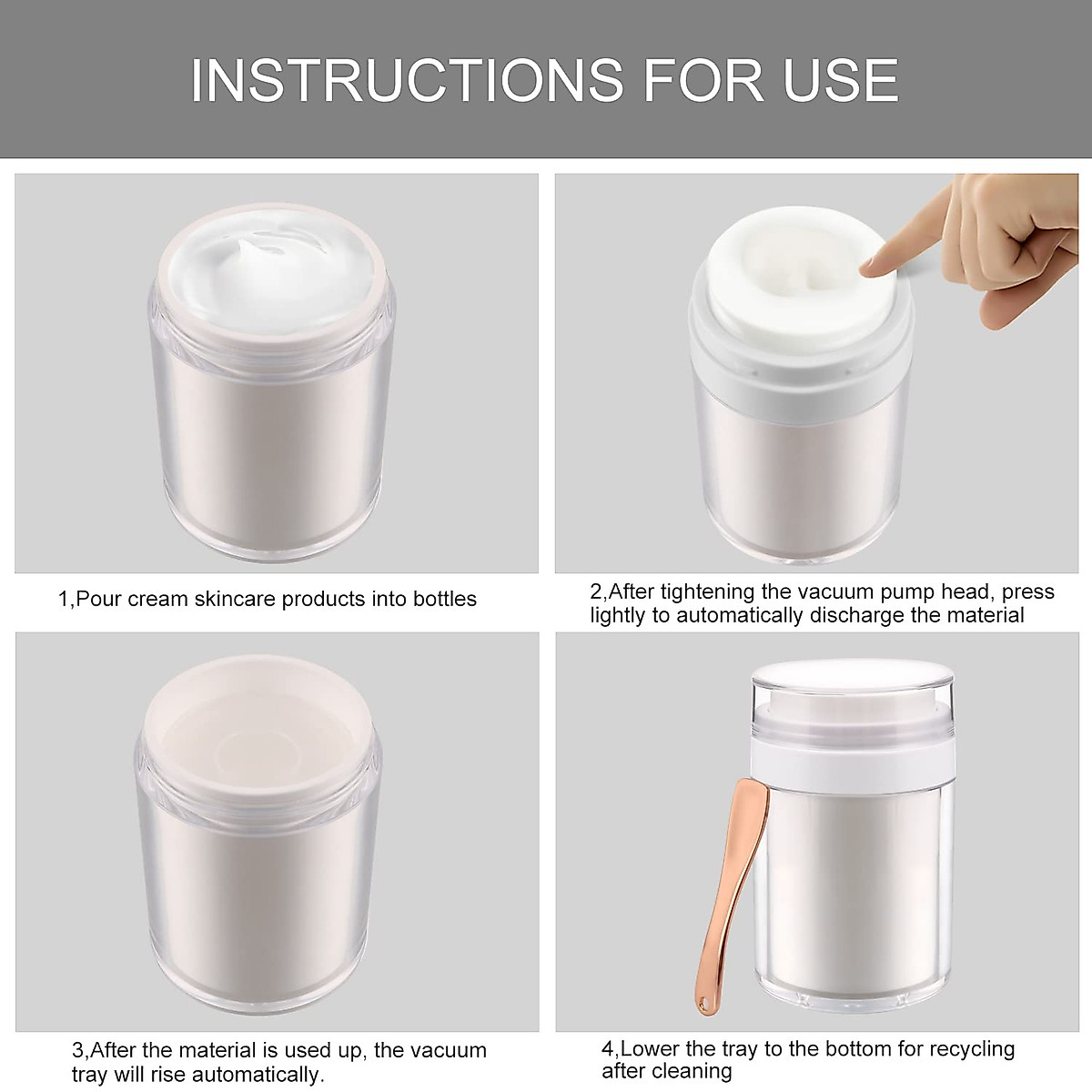 INSTRUCTIONS FOR USE

1,Pour cream skincare products into bottles

2,After tightening the vacuum pump head, press lightly to automatically discharge the material

3,After the material is used up, the vacuum tray will rise automatically.

4,Lower the tray to the bottom for recycling after cleaning