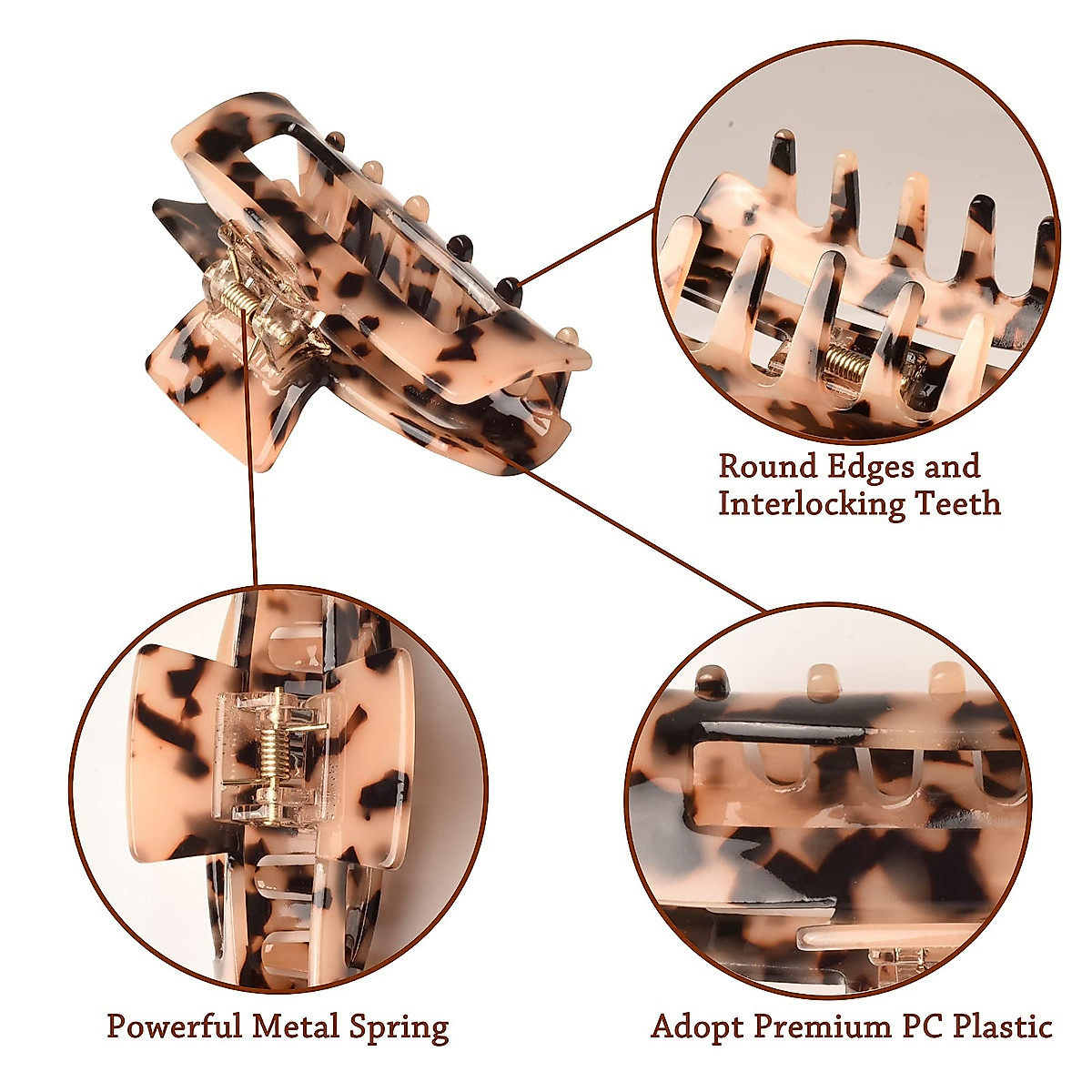 Round Edges and Interlocking Teeth

Powerful Metal Spring

Adopt Premium PC Plastic