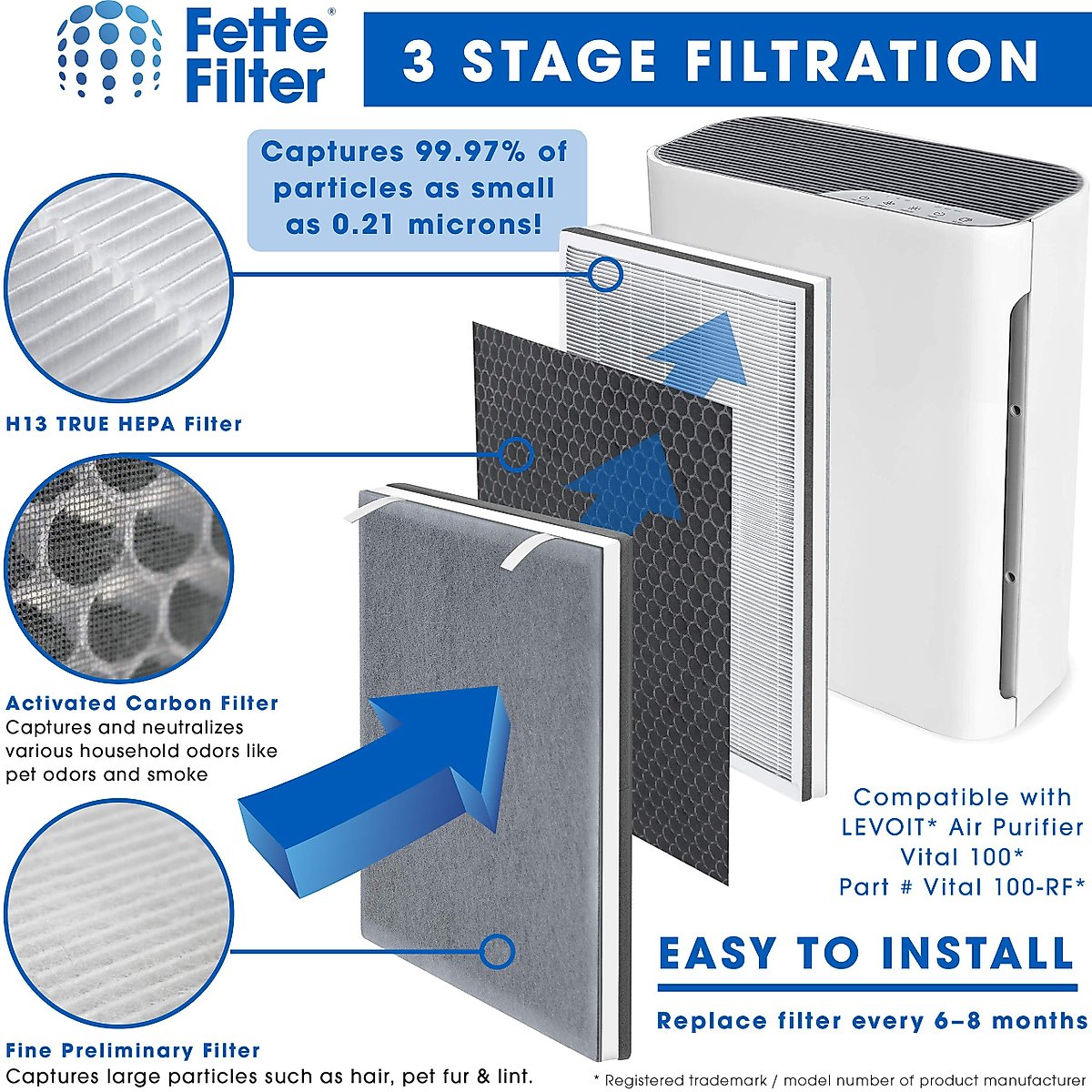 Fette Filter®

3 STAGE FILTRATION

Captures 99.97% of particles as small as 0.21 microns!

H13 TRUE HEPA Filter

Activated Carbon Filter
Captures and neutralizes various household odors like pet odors and smoke

Fine Preliminary Filter
Captures large particles such as hair, pet fur & lint.

Compatible with LEVOIT* Air Purifier Vital 100*
Part # Vital 100-RF*

EASY TO INSTALL

Replace filter every 6–8 months

* Registered trademark / model number of product manufacturer