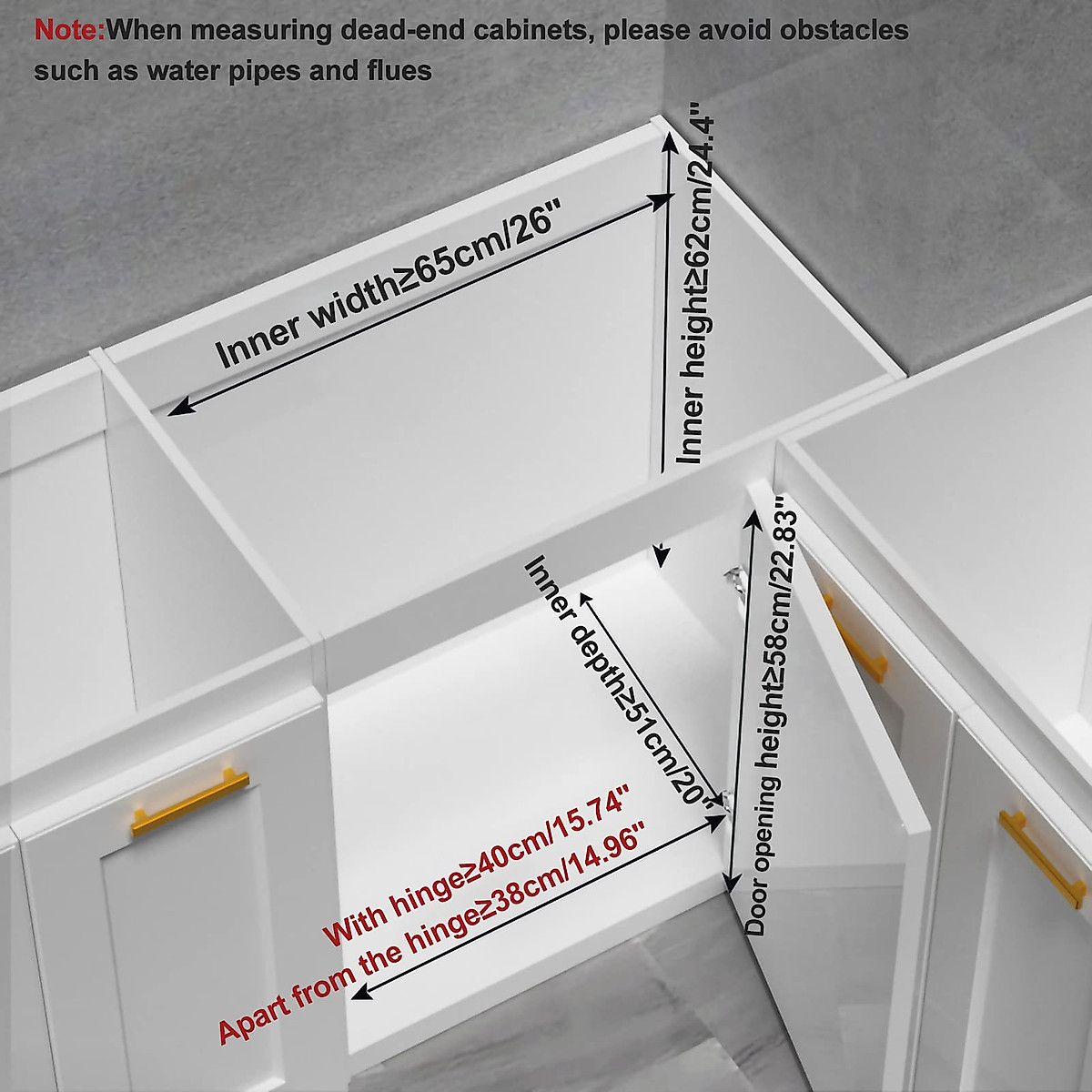 Note:When measuring dead-end cabinets, please avoid obstacles such as water pipes and flues

Inner width≥65cm/26"

Inner height≥62cm/24.4"

Inner depth≥51cm/20"

Door opening height≥58cm/22.83"

With hinge≥40cm/15.74"
Apart from the hinge≥38cm/14.96"