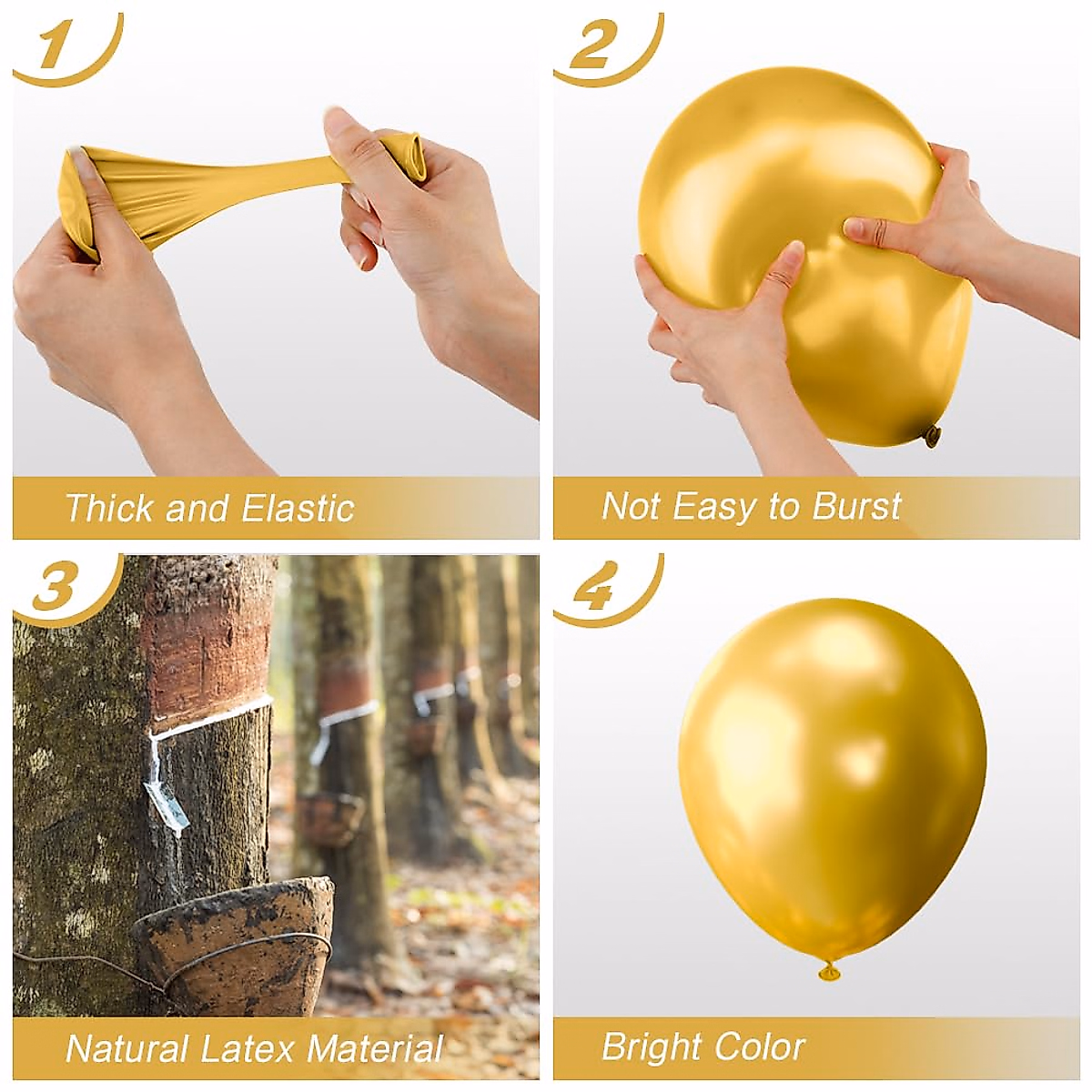 1

Thick and Elastic

2

Not Easy to Burst

3

Natural Latex Material

4

Bright Color