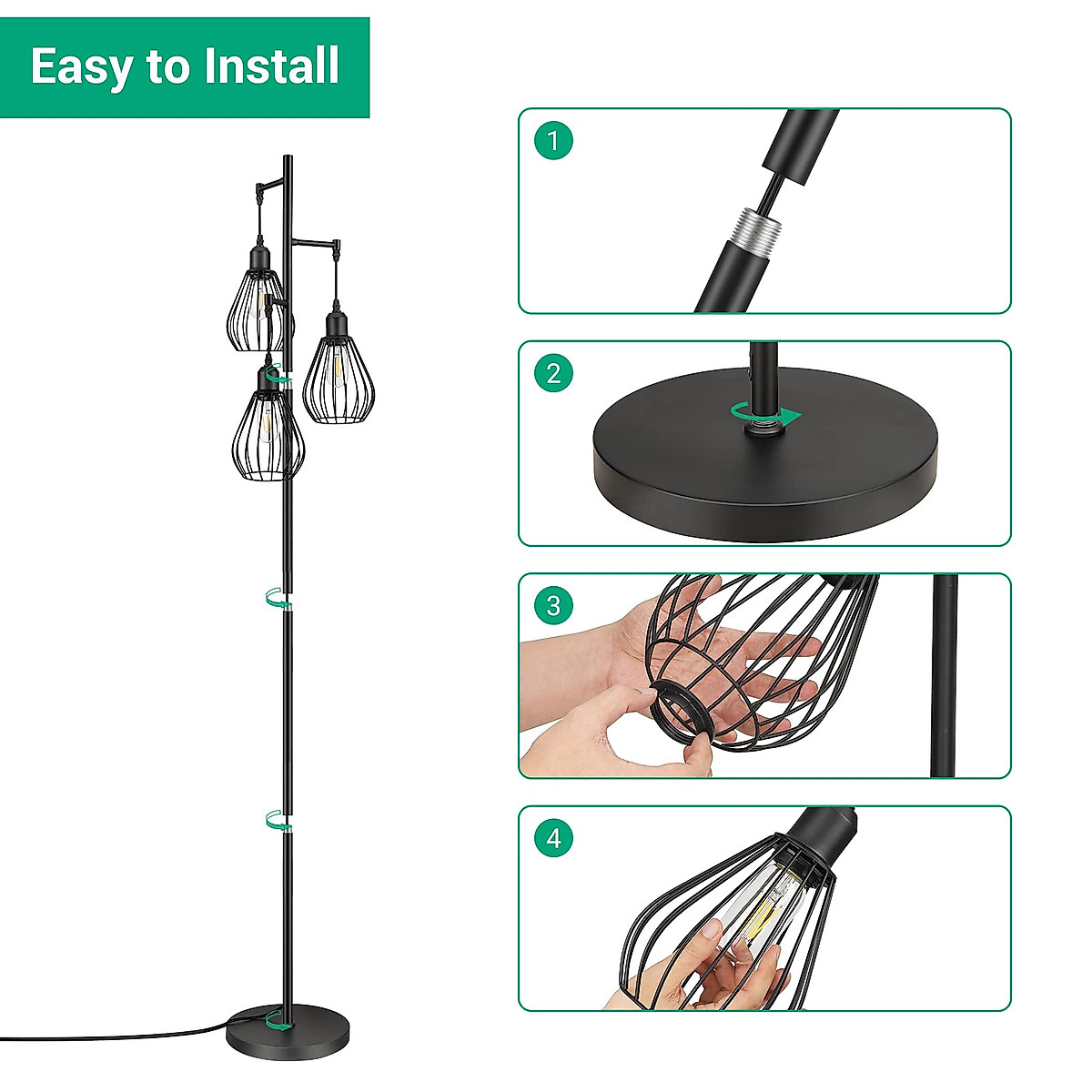 Easy to Install

1

2

3

4