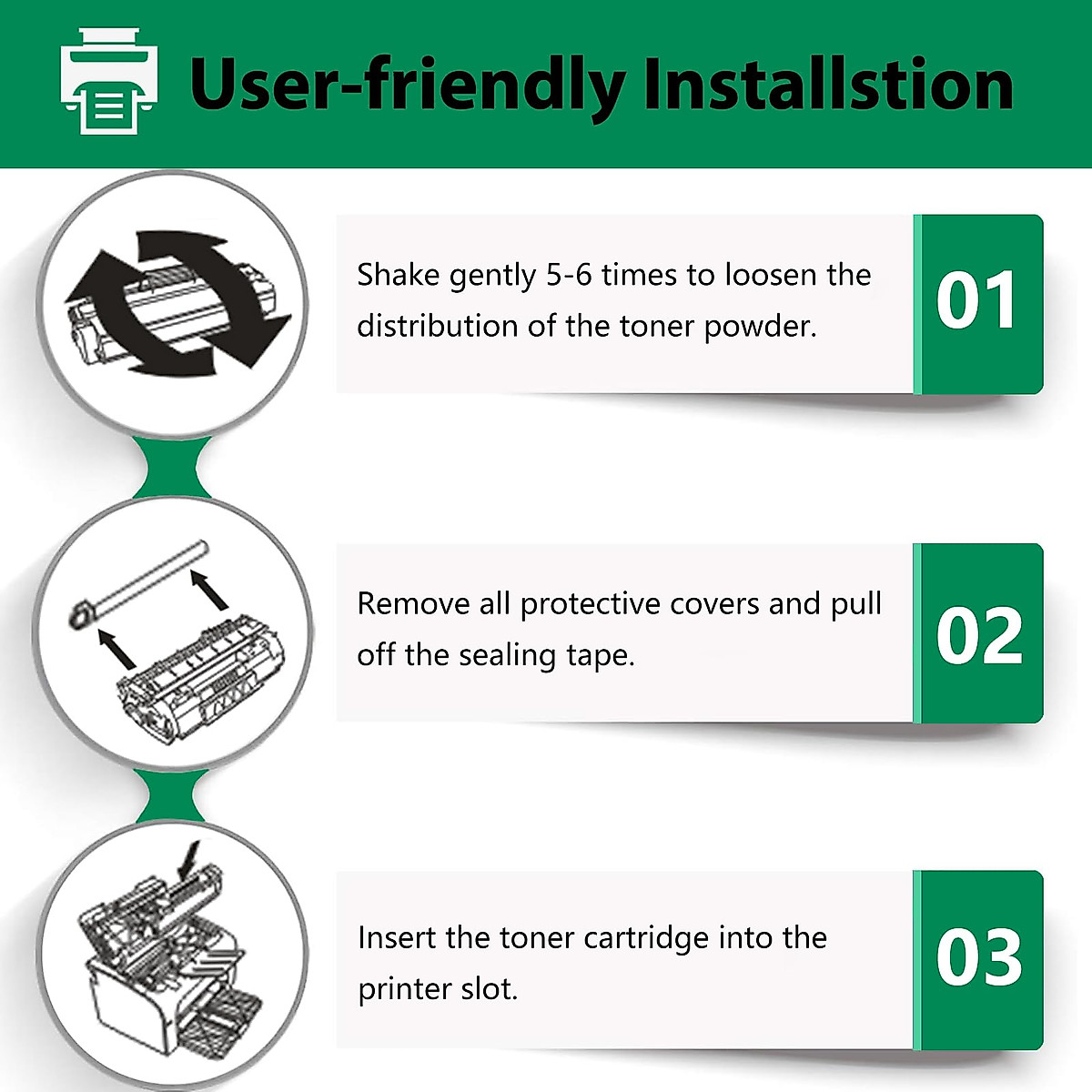 User-friendly Installstion

Shake gently 5-6 times to loosen the distribution of the toner powder.

01

Remove all protective covers and pull off the sealing tape.

02

Insert the toner cartridge into the printer slot.

03