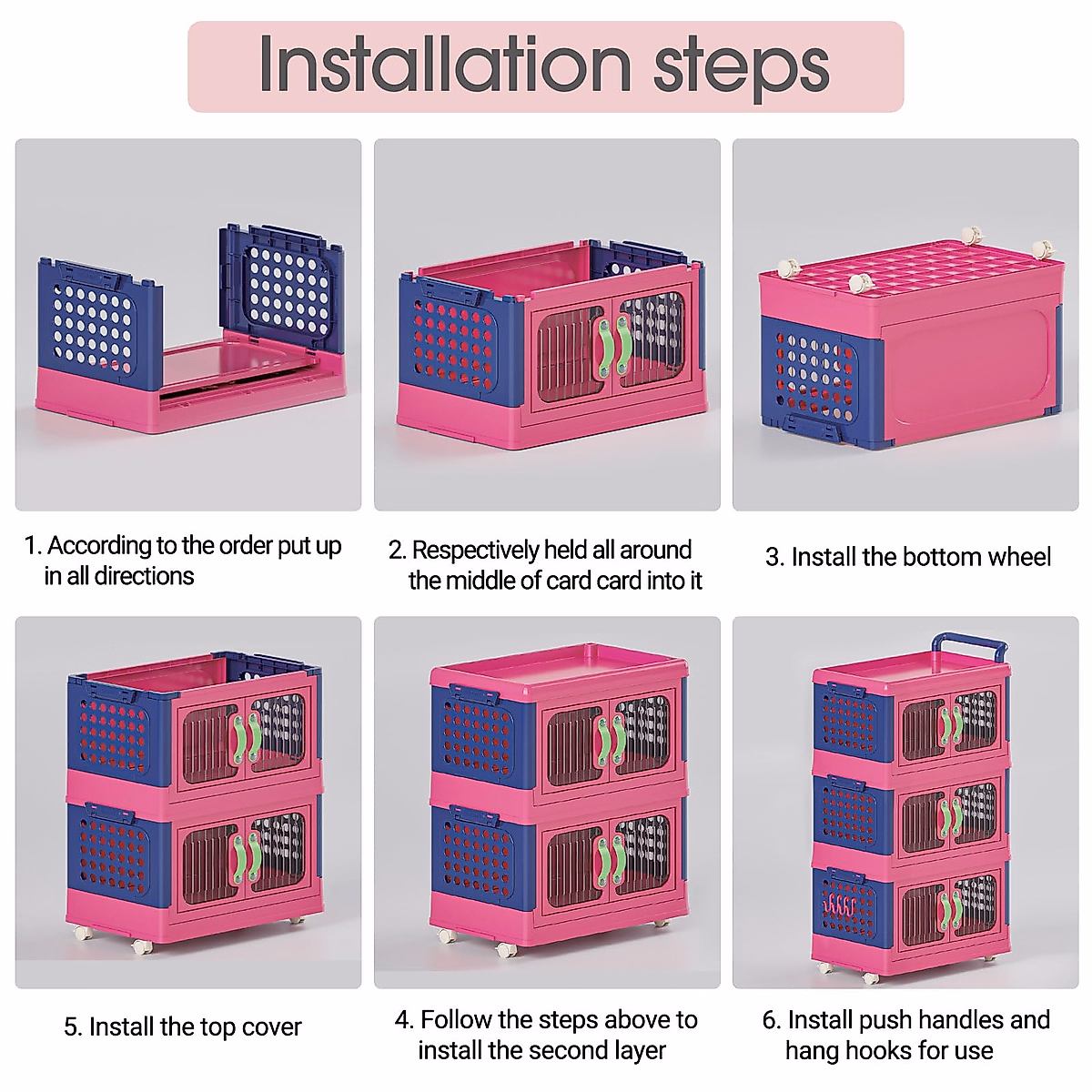 Installation steps

1. According to the order put up in all directions

2. Respectively held all around the middle of card card into it

3. Install the bottom wheel

5. Install the top cover

4. Follow the steps above to install the second layer

6. Install push handles and hang hooks for use