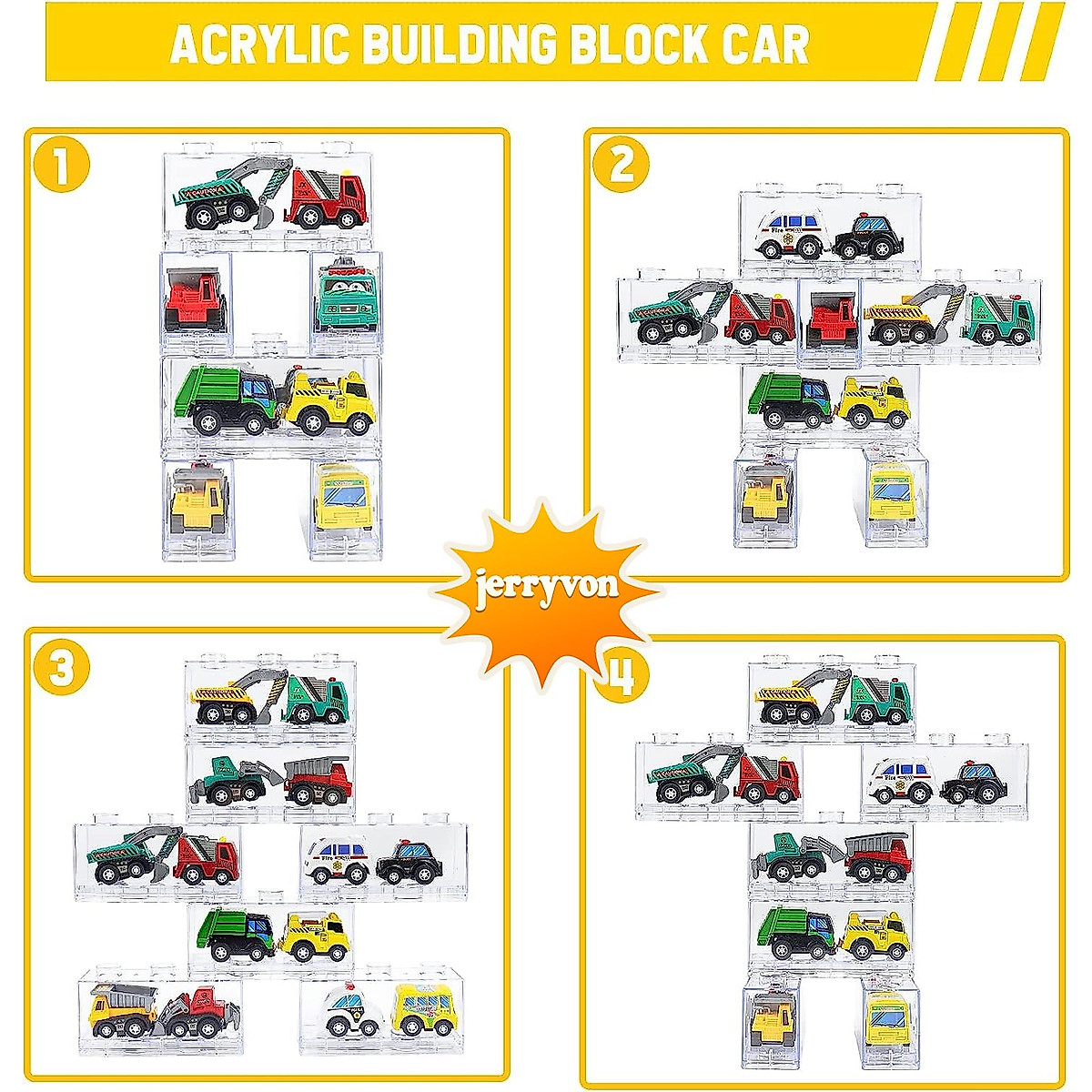 ACRYLIC BUILDING BLOCK CAR

1

2

jerryvon

3

4