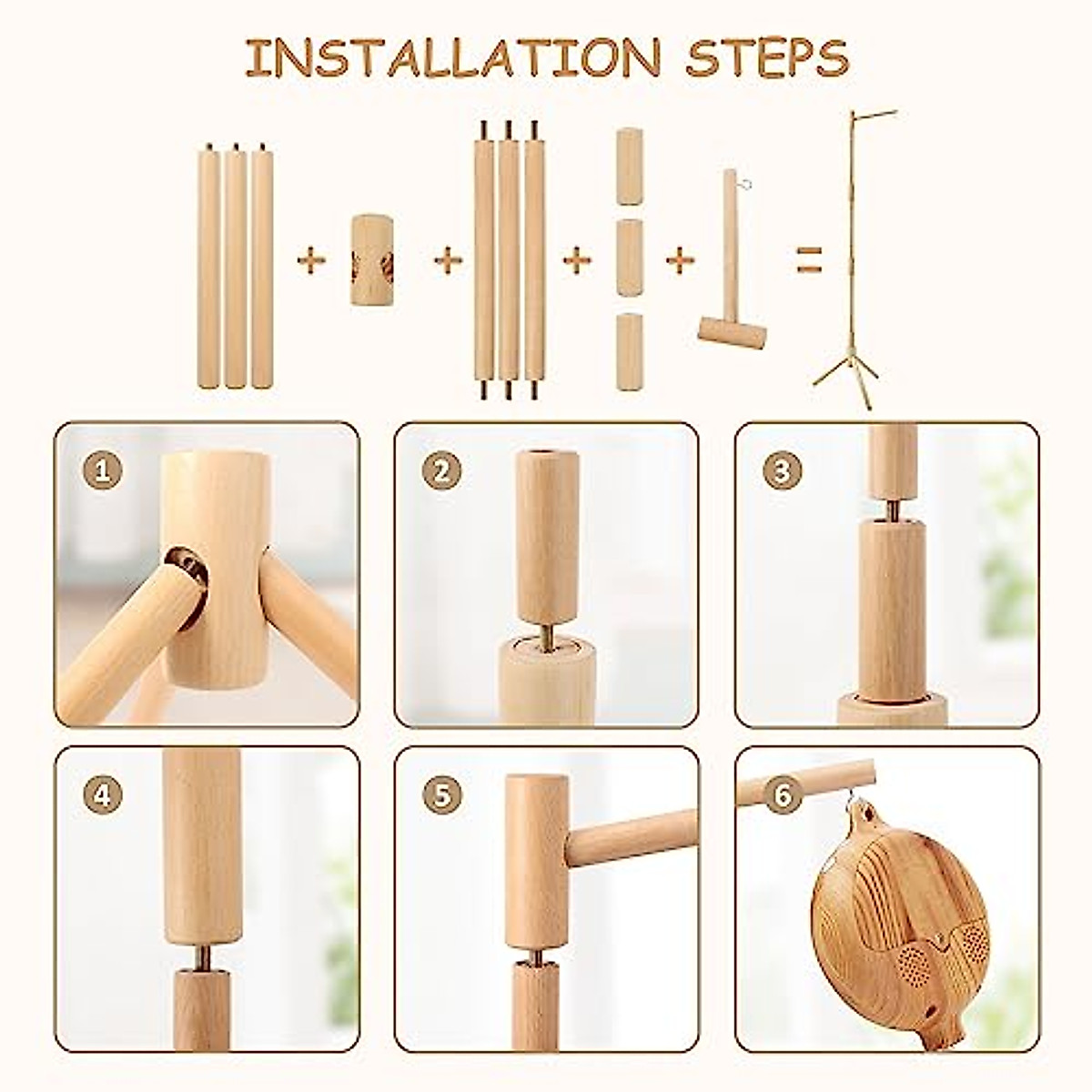 INSTALLATION STEPS

+ + + + =

1

2

3

4

5

6