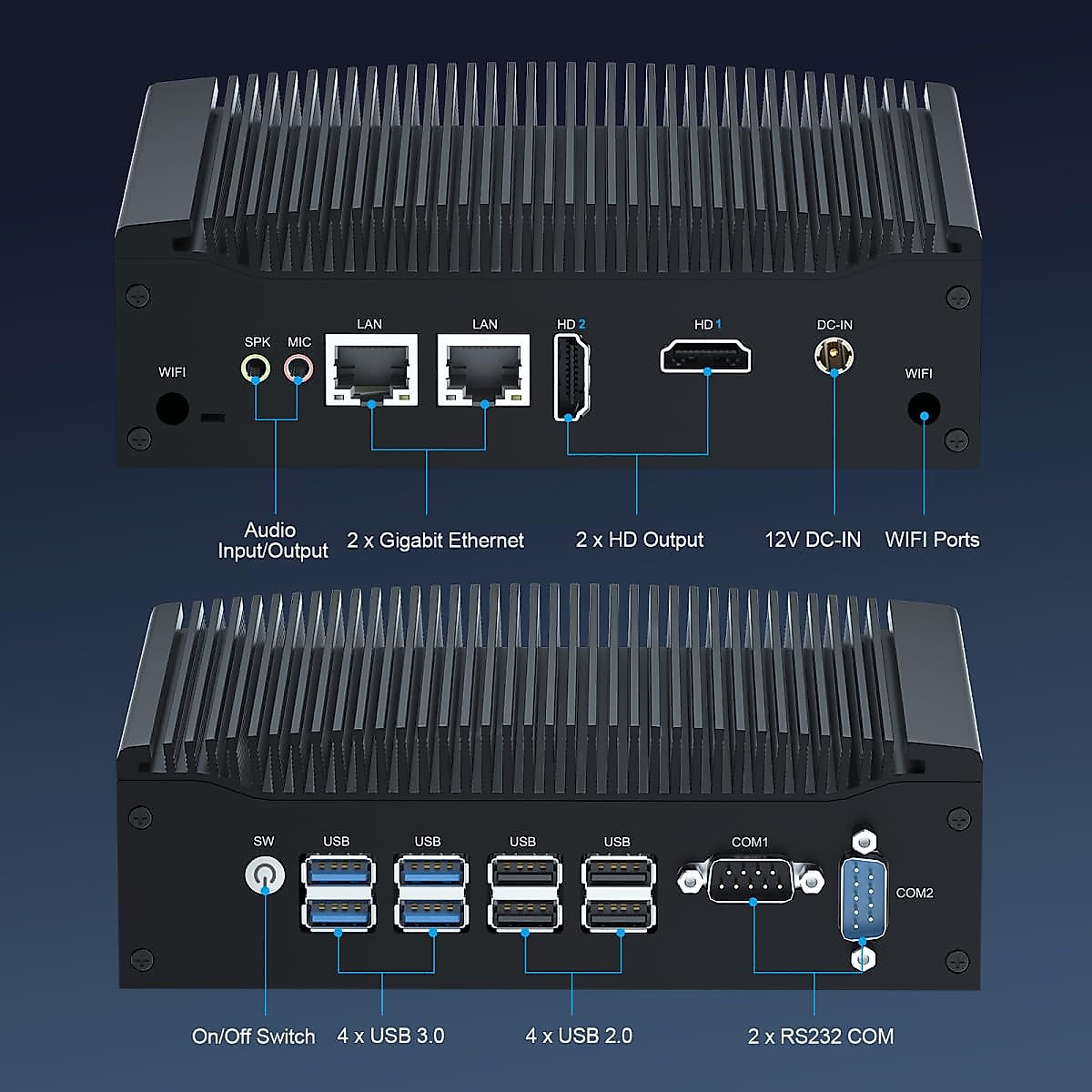 WIFI
SPK MIC
LAN LAN
HD 2
HD 1
DC-IN
WIFI

Audio Input/Output
2 x Gigabit Ethernet
2 x HD Output
12V DC-IN
WIFI Ports

SW
USB USB USB USB
COM1
COM2

On/Off Switch
4 x USB 3.0
4 x USB 2.0
2 x RS232 COM