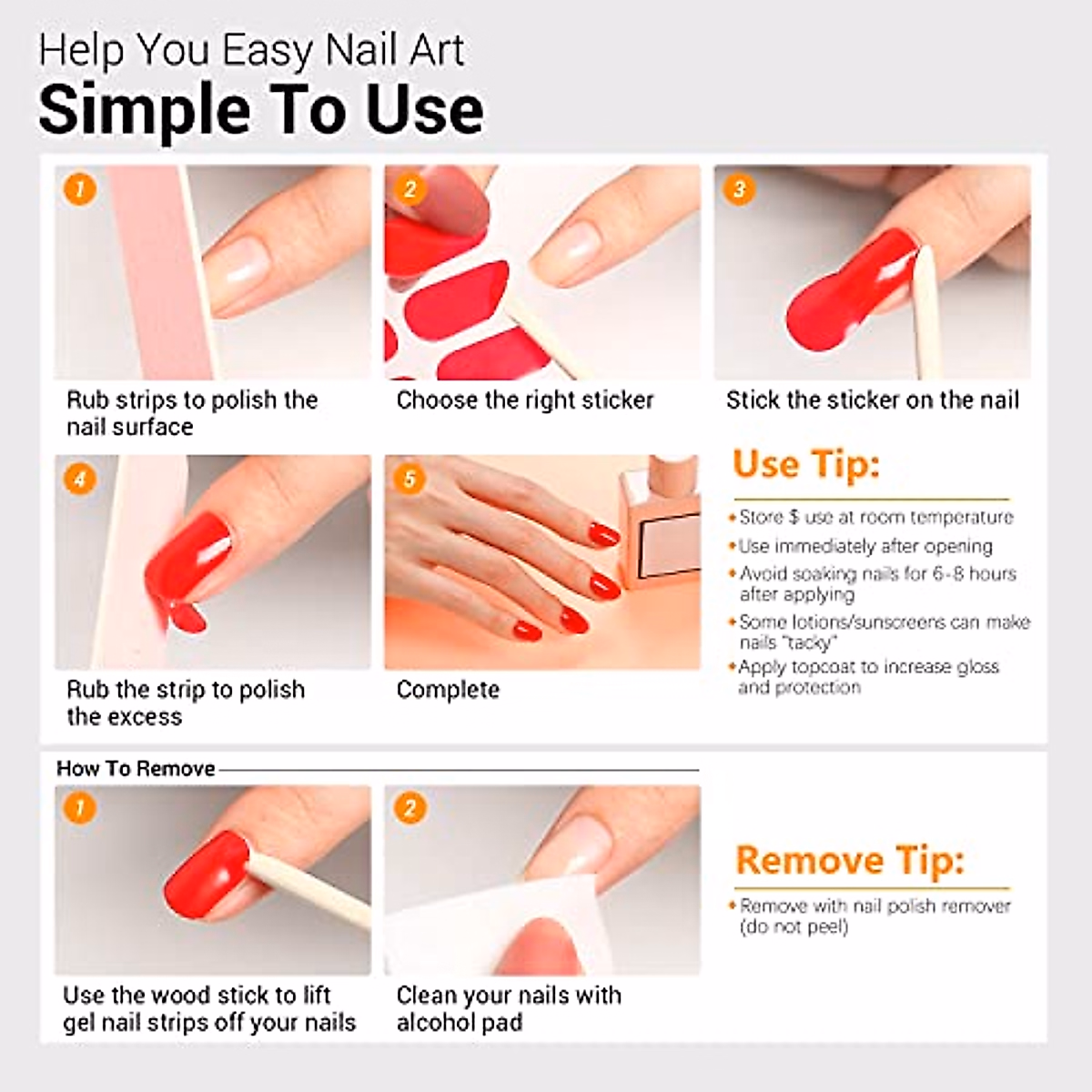 Help You Easy Nail Art
Simple To Use

1
Rub strips to polish the nail surface

2
Choose the right sticker

3
Stick the sticker on the nail

4
Rub the strip to polish the excess

5
Complete

Use Tip:
• Store $ use at room temperature
• Use immediately after opening
• Avoid soaking nails for 6-8 hours after applying
• Some lotions/sunscreens can make nails "tacky"
• Apply topcoat to increase gloss and protection

How To Remove

1
Use the wood stick to lift gel nail strips off your nails

2
Clean your nails with alcohol pad

Remove Tip:
• Remove with nail polish remover (do not peel)