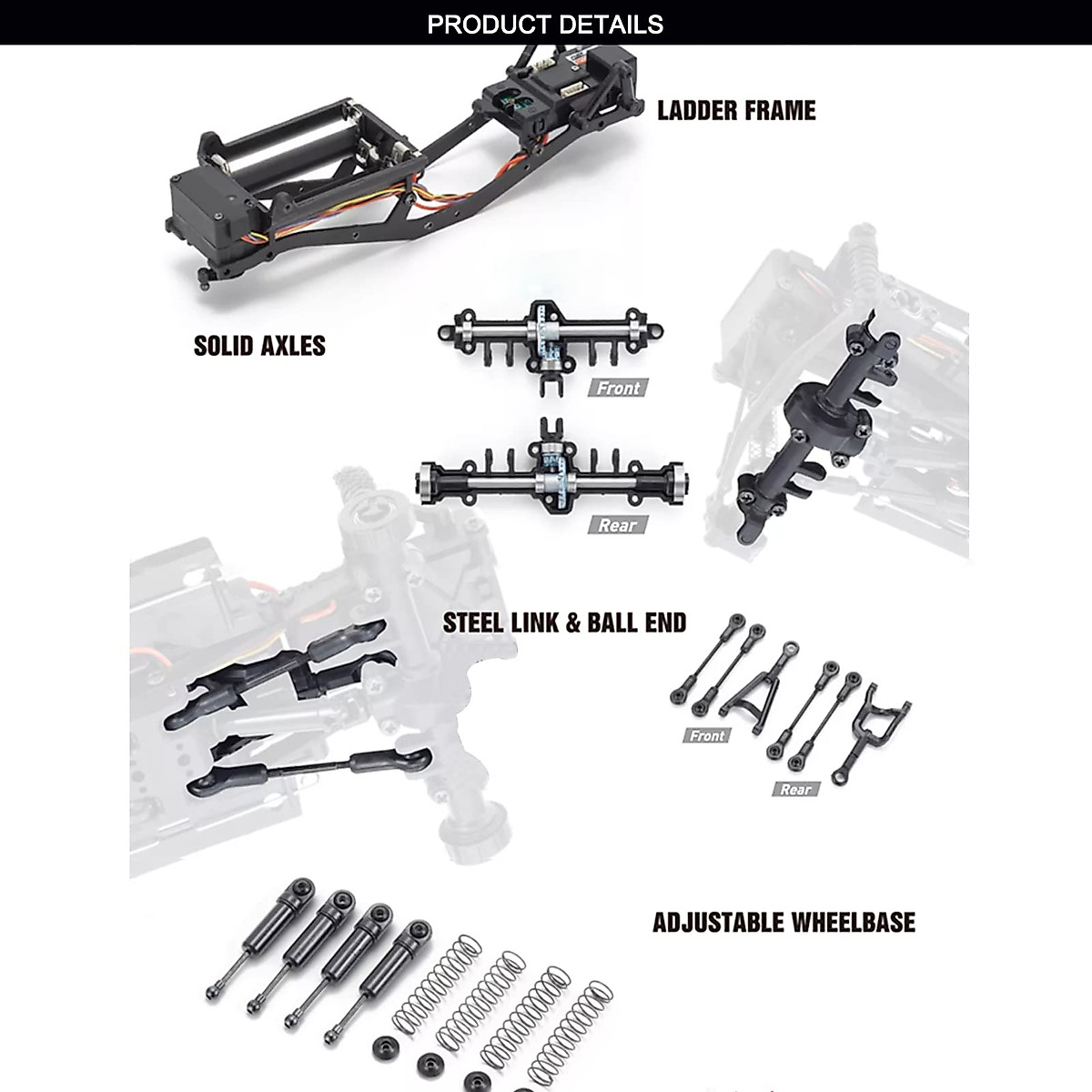 PRODUCT DETAILS

LADDER FRAME

SOLID AXLES

Front

Rear

STEEL LINK & BALL END

Front

Rear

ADJUSTABLE WHEELBASE