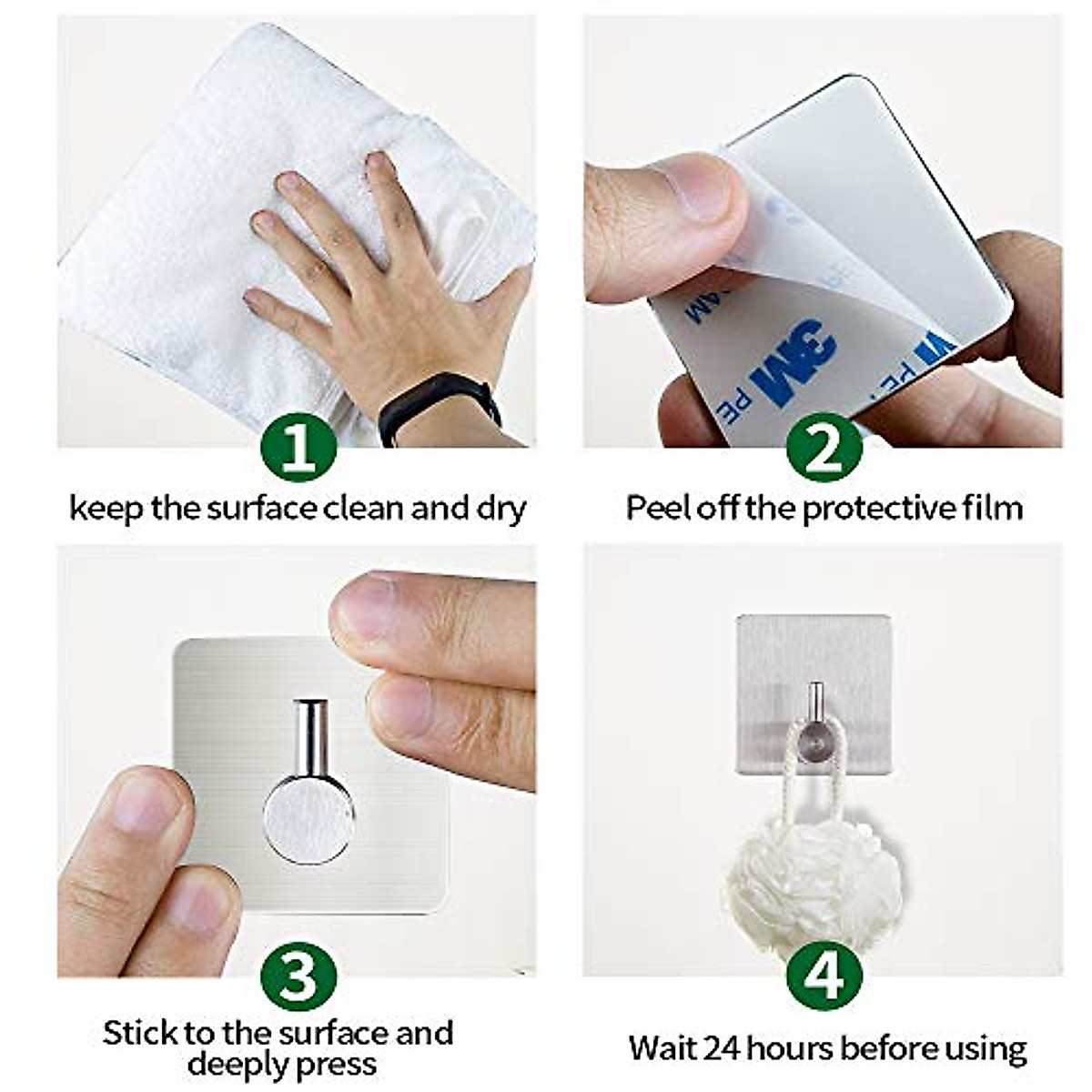 1
keep the surface clean and dry

3M PE

2
Peel off the protective film

3
Stick to the surface and deeply press

4
Wait 24 hours before using