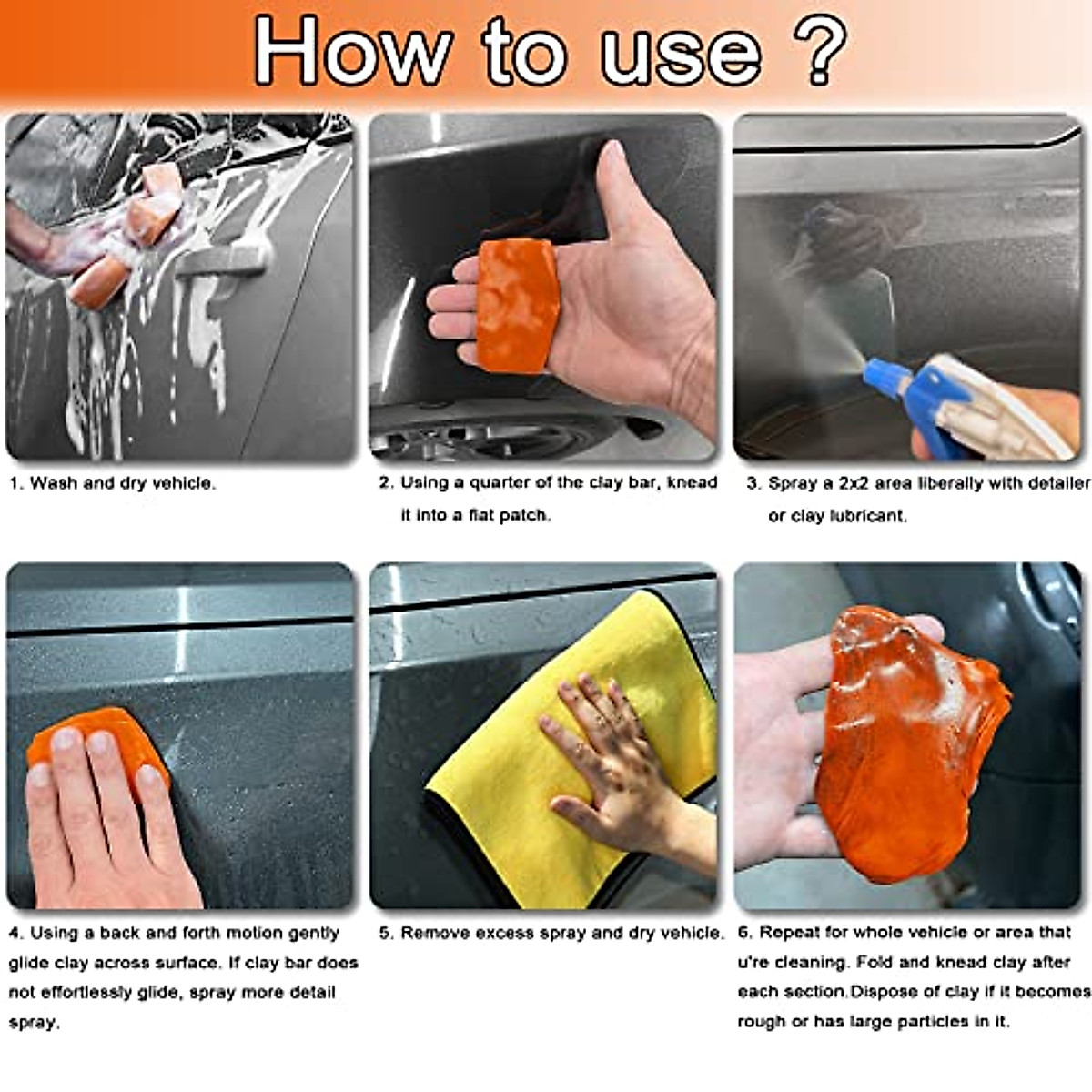 How to use ?

1. Wash and dry vehicle.

2. Using a quarter of the clay bar, knead it into a flat patch.

3. Spray a 2x2 area liberally with detailer or clay lubricant.

4. Using a back and forth motion gently glide clay across surface. If clay bar does not effortlessly glide, spray more detail spray.

5. Remove excess spray and dry vehicle.

6. Repeat for whole vehicle or area that u're cleaning. Fold and knead clay after each section.Dispose of clay if it becomes rough or has large particles in it.