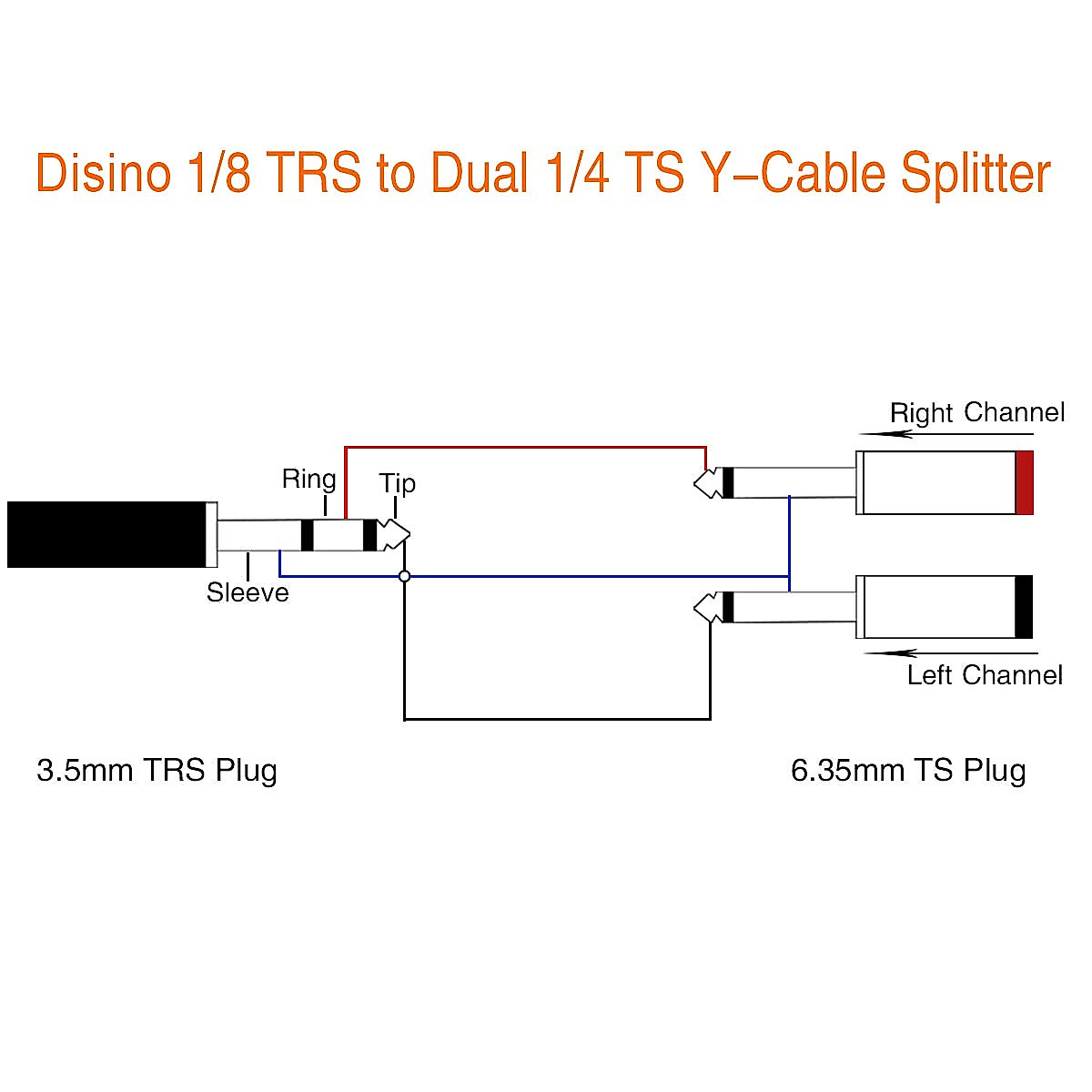 Disino 1/8 TRS to Dual 1/4 TS Y–Cable Splitter

Right Channel

Ring

Tip

Sleeve

Left Channel

3.5mm TRS Plug

6.35mm TS Plug