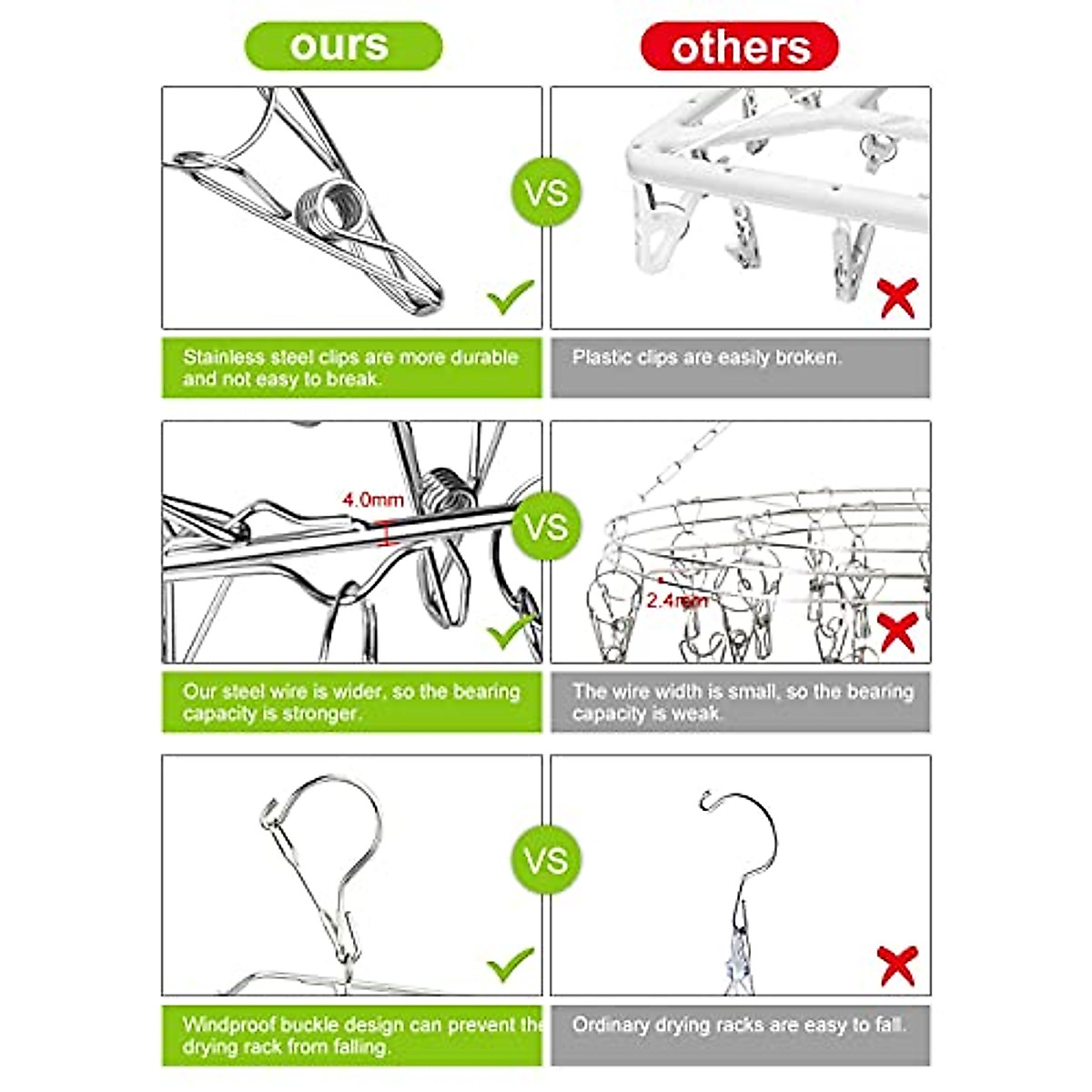 ours

others

VS

Stainless steel clips are more durable and not easy to break.

Plastic clips are easily broken.

4.0mm

VS

2.4mm

Our steel wire is wider, so the bearing capacity is stronger.

The wire width is small, so the bearing capacity is weak.

VS

Windproof buckle design can prevent the drying rack from falling.

Ordinary drying racks are easy to fall.