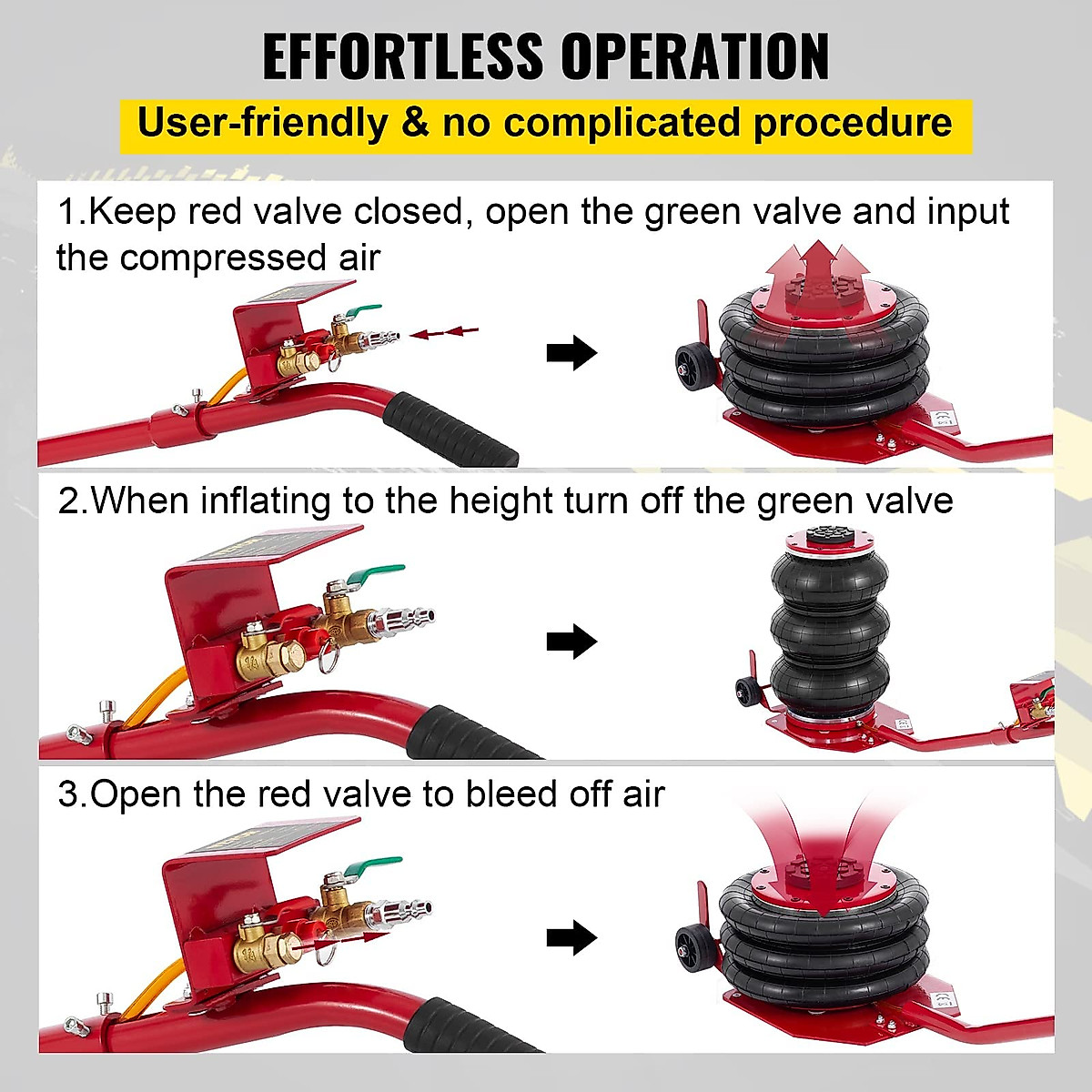 EFFORTLESS OPERATION

User-friendly & no complicated procedure

1.Keep red valve closed, open the green valve and input the compressed air

2.When inflating to the height turn off the green valve

3.Open the red valve to bleed off air