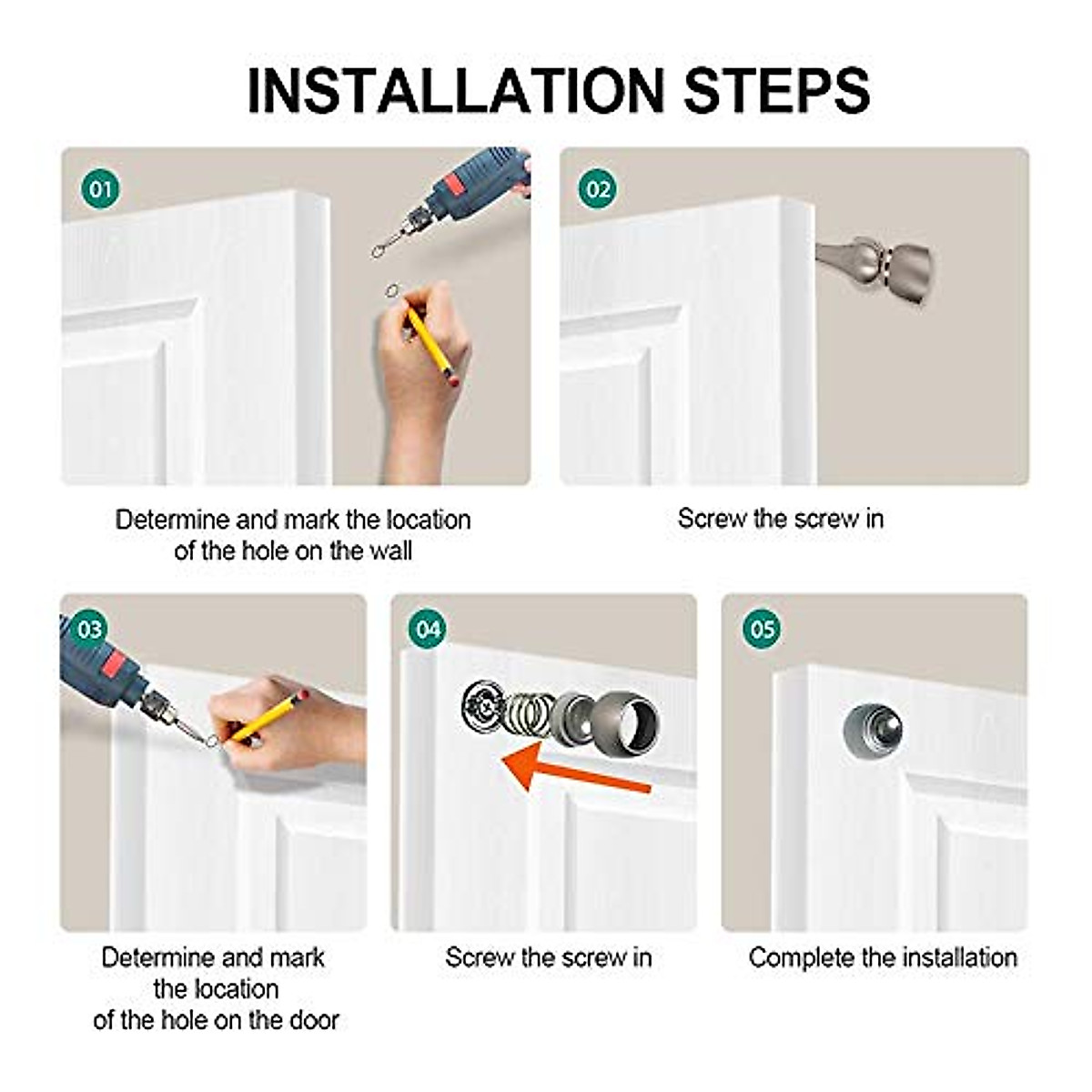 INSTALLATION STEPS

01

Determine and mark the location of the hole on the wall

02

Screw the screw in

03

Determine and mark the location of the hole on the door

04

Screw the screw in

05

Complete the installation