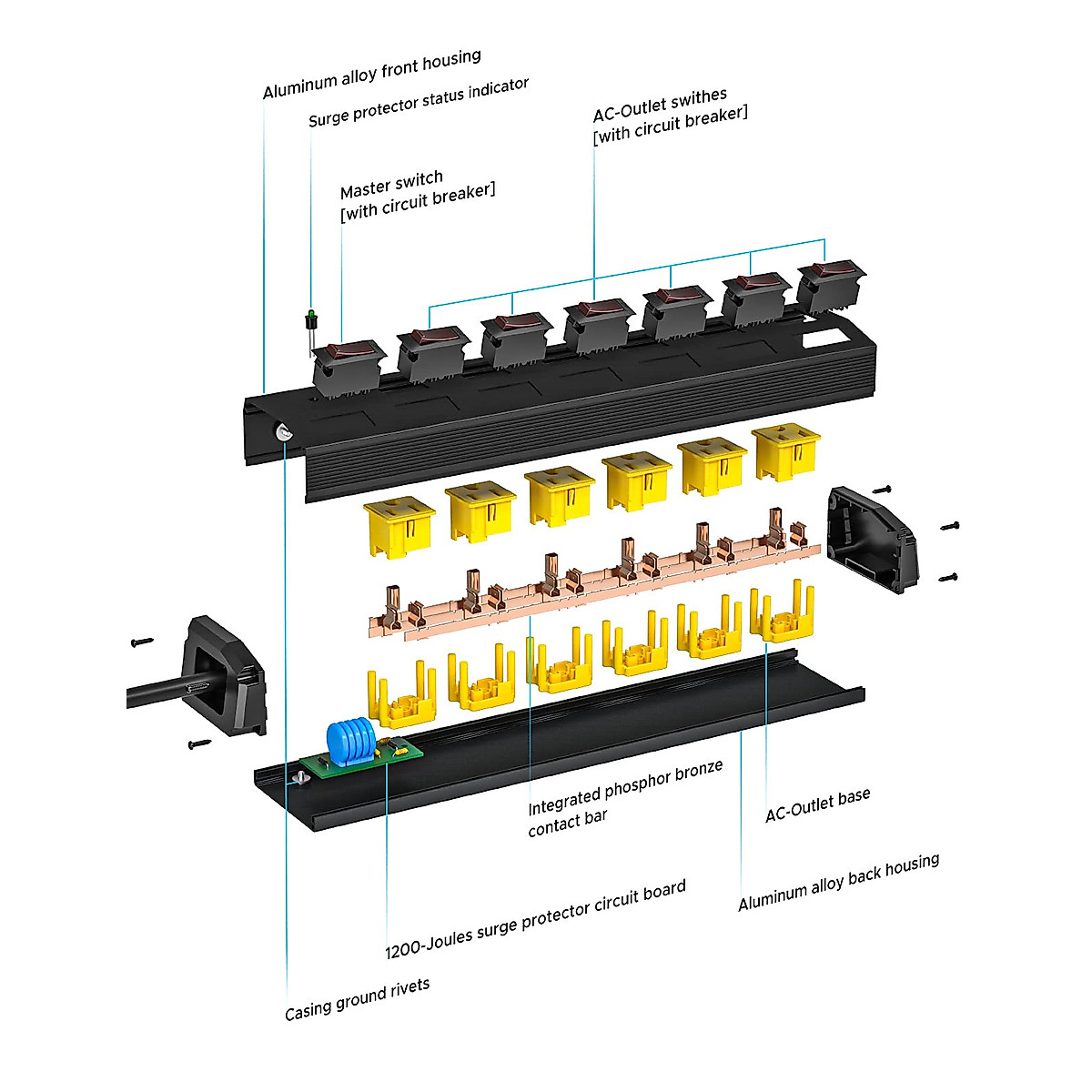 Aluminum alloy front housing

Surge protector status indicator

AC-Outlet swithes
[with circuit breaker]

Master switch
[with circuit breaker]

Integrated phosphor bronze contact bar

AC-Outlet base

Aluminum alloy back housing

1200-Joules surge protector circuit board

Casing ground rivets