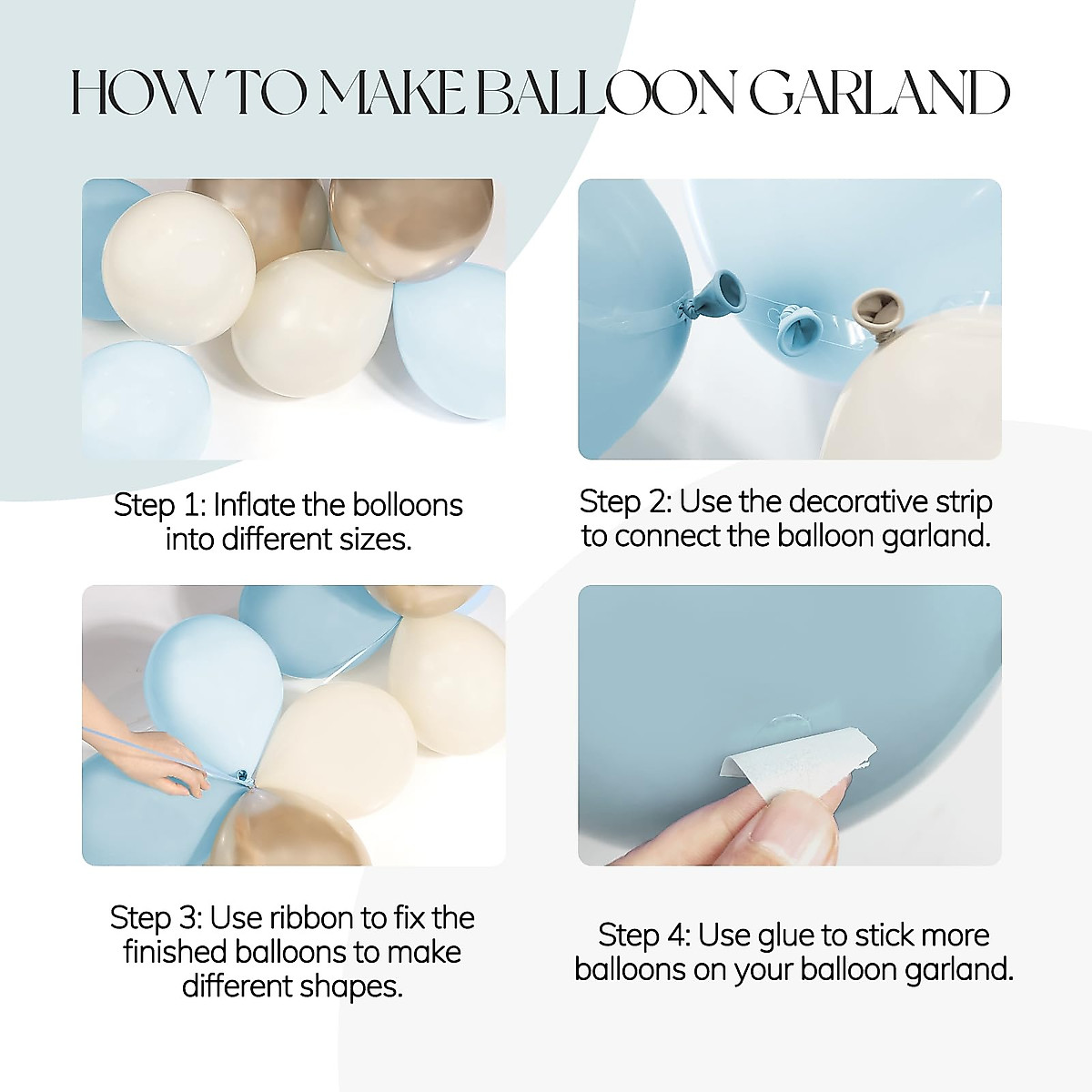 HOW TO MAKE BALLOON GARLAND

Step 1: Inflate the bolloons into different sizes.

Step 2: Use the decorative strip to connect the balloon garland.

Step 3: Use ribbon to fix the finished balloons to make different shapes.

Step 4: Use glue to stick more balloons on your balloon garland.