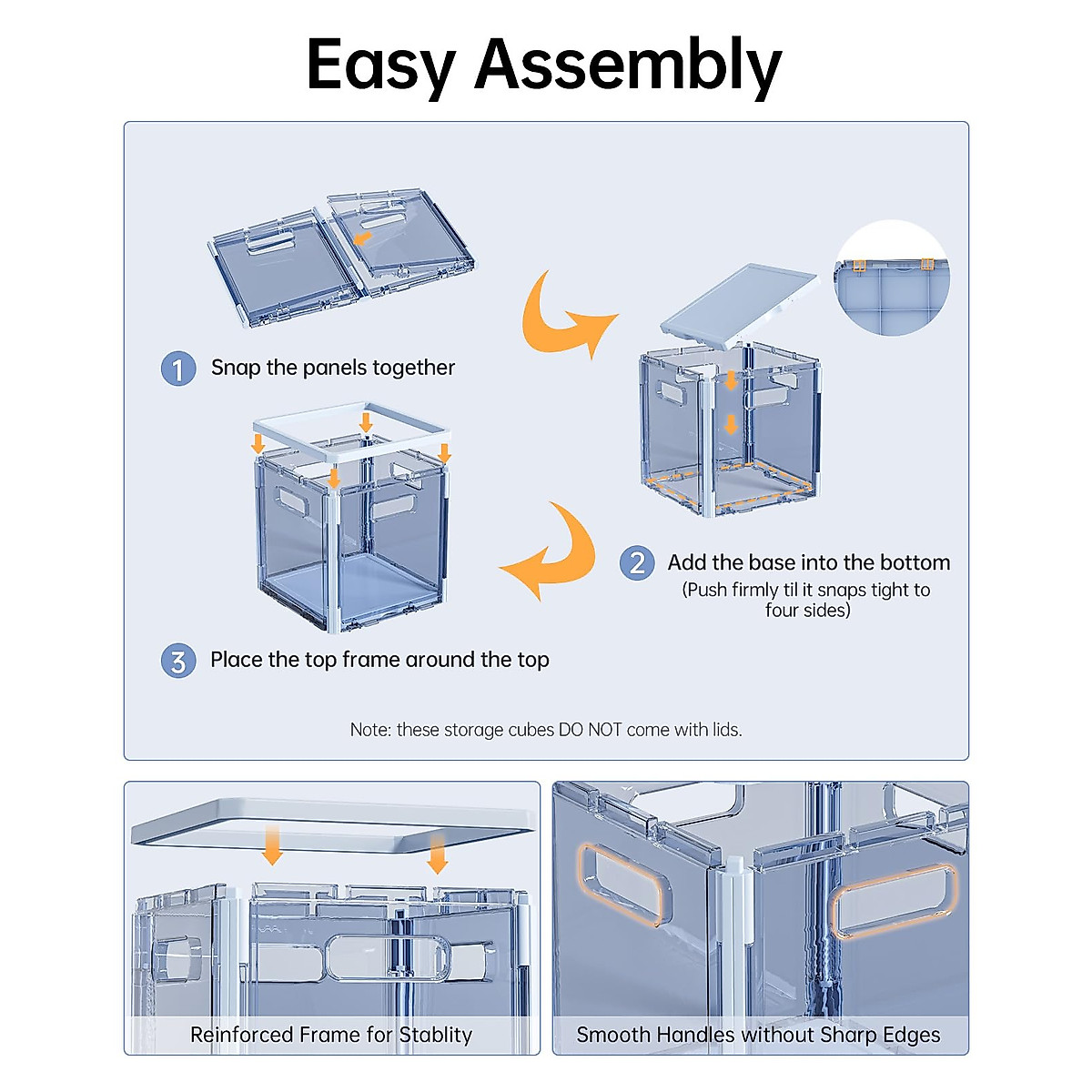 Easy Assembly

1 Snap the panels together

2 Add the base into the bottom
(Push firmly til it snaps tight to four sides)

3 Place the top frame around the top

Note: these storage cubes DO NOT come with lids.

Reinforced Frame for Stablity

Smooth Handles without Sharp Edges